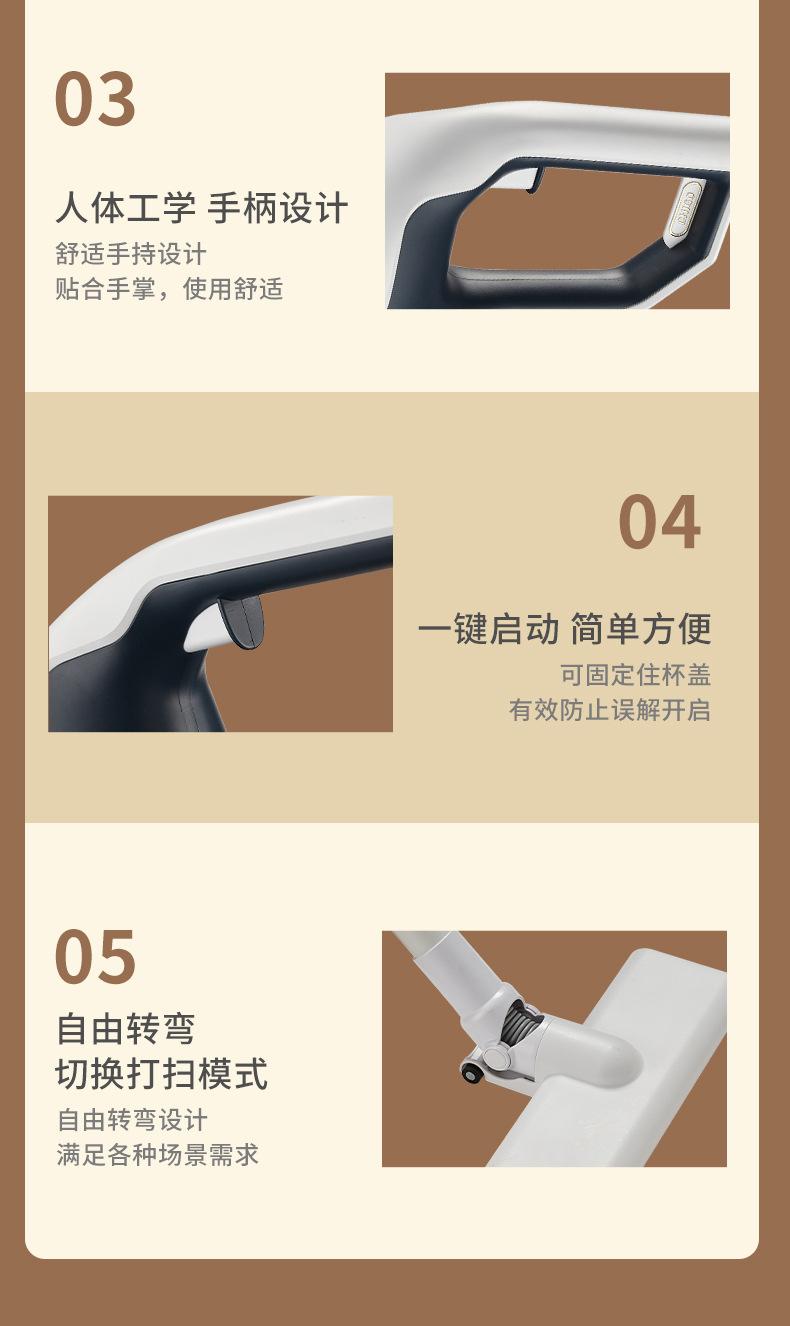 03

人体工学 手柄设计

舒适手持设计
贴合手掌，使用舒适

04

一键启动 简单方便

可固定住杯盖
有效防止误解开启

05

自由转弯
切换打扫模式

自由转弯设计
满足各种场景需求