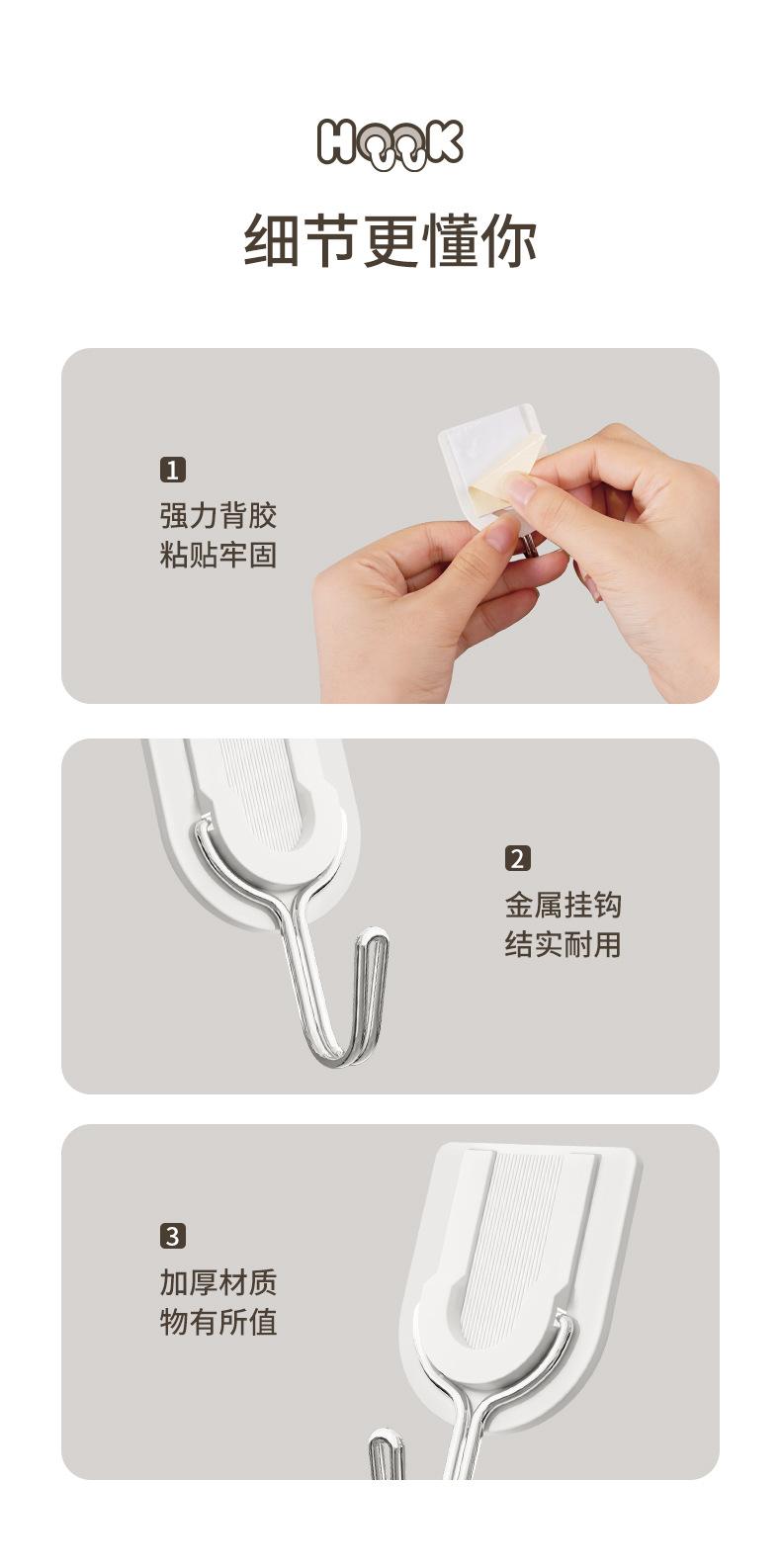 HOOK

细节更懂你

1
强力背胶
粘贴牢固

2
金属挂钩
结实耐用

3
加厚材质
物有所值