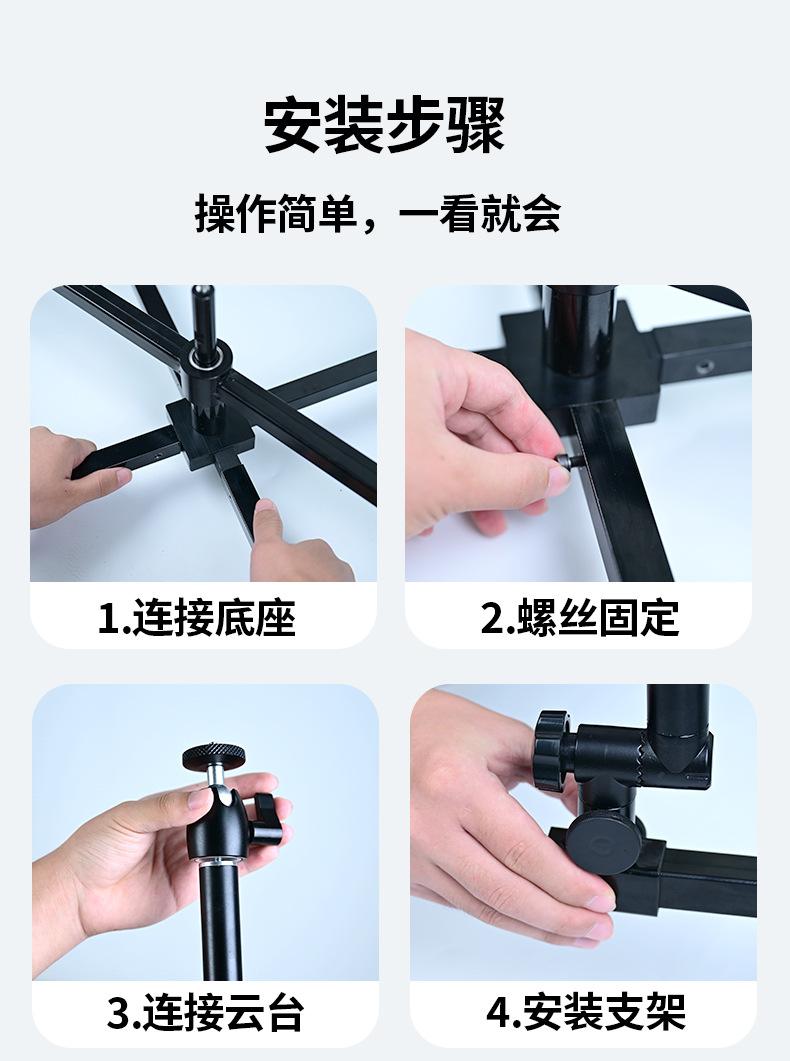 安装步骤

操作简单，一看就会

1.连接底座

2.螺丝固定

3.连接云台

4.安装支架