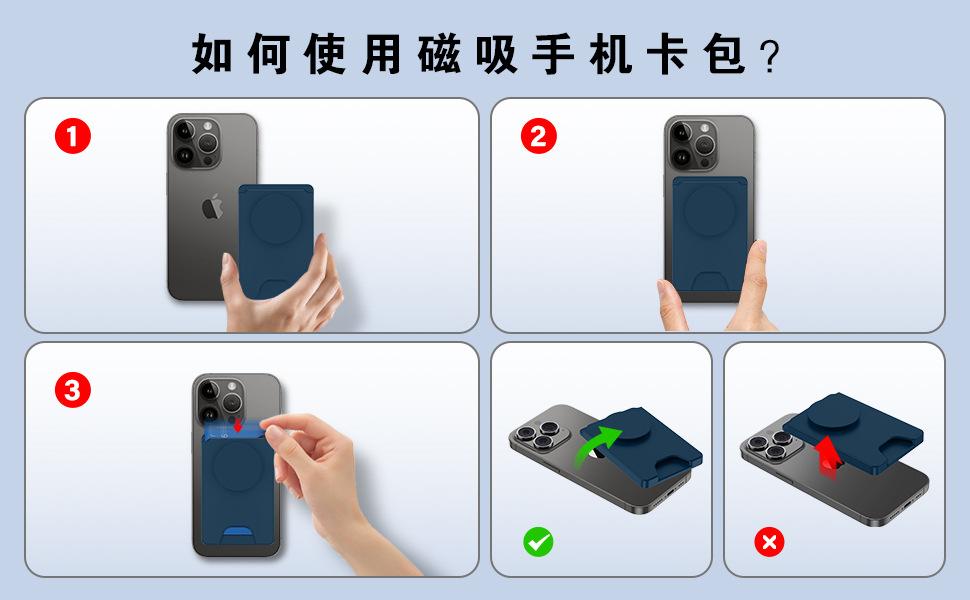 如何使用磁吸手机卡包？

1

2

3