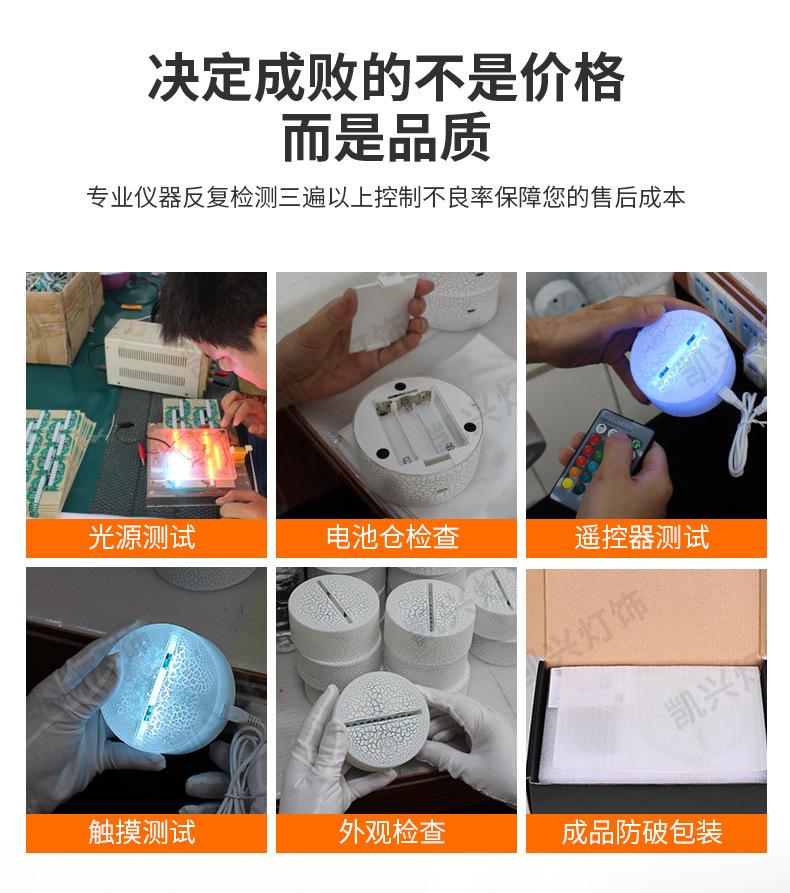 决定成败的不是价格
而是品质

专业仪器反复检测三遍以上控制不良率保障您的售后成本

光源测试

电池仓检查

遥控器测试

触摸测试

外观检查

成品防破包装

凯兴灯饰