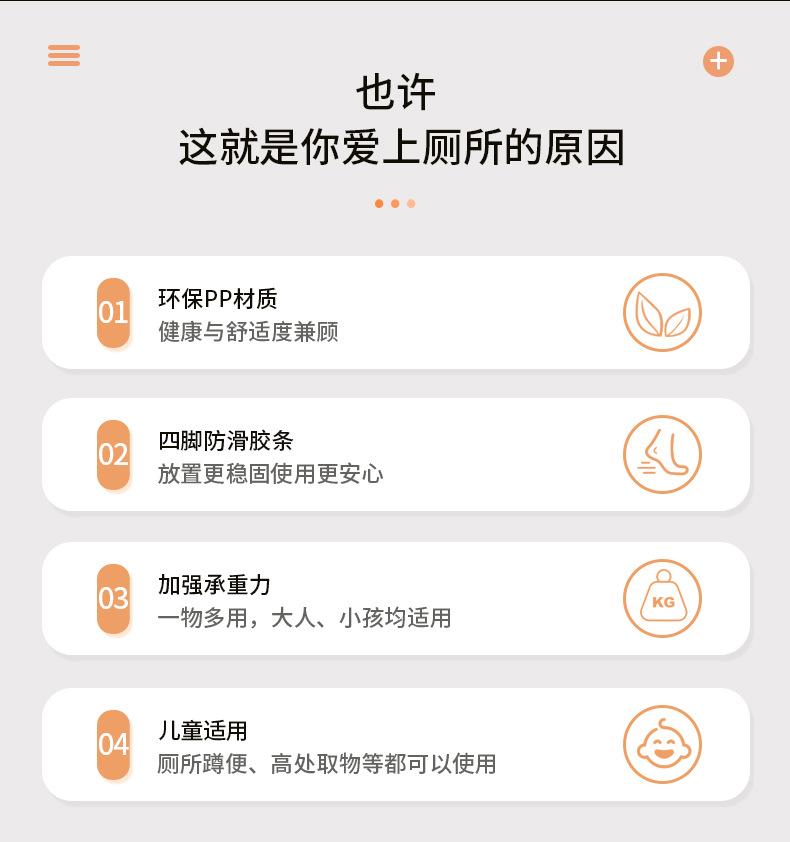 也许
这就是你爱上厕所的原因

01
环保PP材质
健康与舒适度兼顾

02
四脚防滑胶条
放置更稳固使用更安心

03
加强承重力
一物多用，大人、小孩均适用

KG

04
儿童适用
厕所蹲便、高处取物等都可以使用