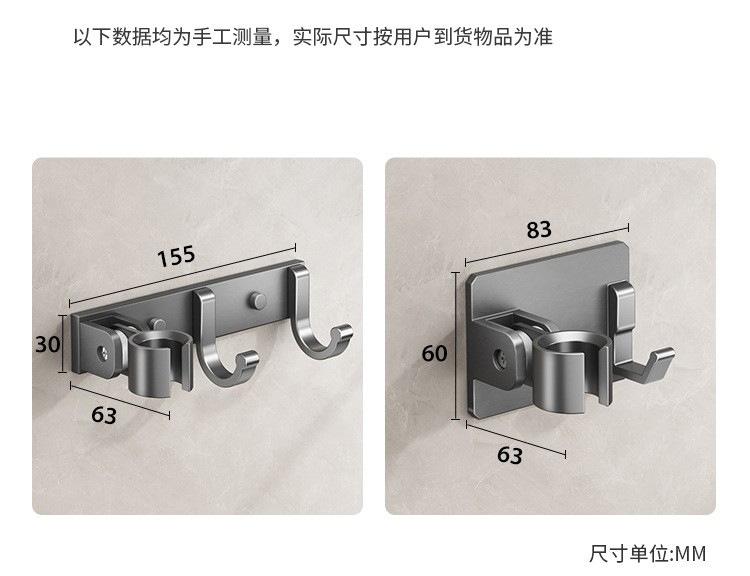 以下数据均为手工测量，实际尺寸按用户到货物品为准

155

30

63

83

60

63

尺寸单位:MM