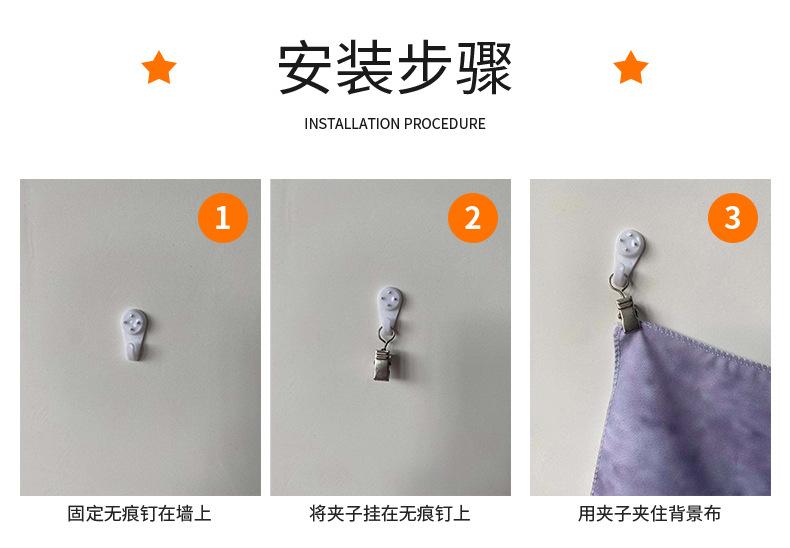 安装步骤

INSTALLATION PROCEDURE

1

固定无痕钉在墙上

2

将夹子挂在无痕钉上

3

用夹子夹住背景布