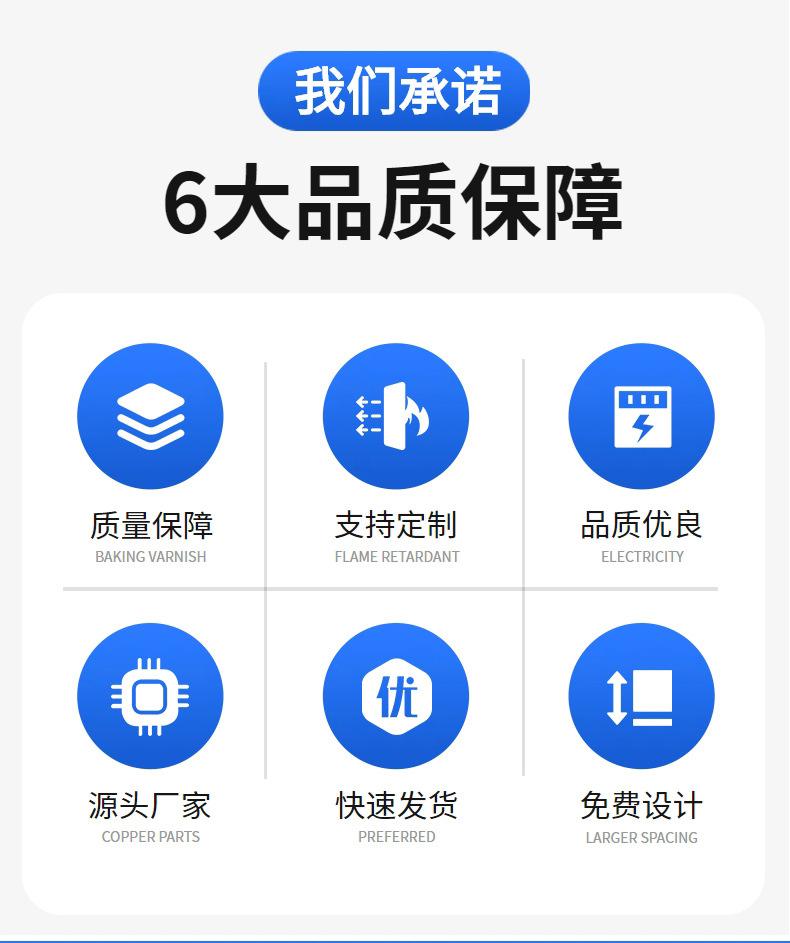 我们承诺

6大品质保障

质量保障
BAKING VARNISH

支持定制
FLAME RETARDANT

品质优良
ELECTRICITY

源头厂家
COPPER PARTS

优

快速发货
PREFERRED

免费设计
LARGER SPACING