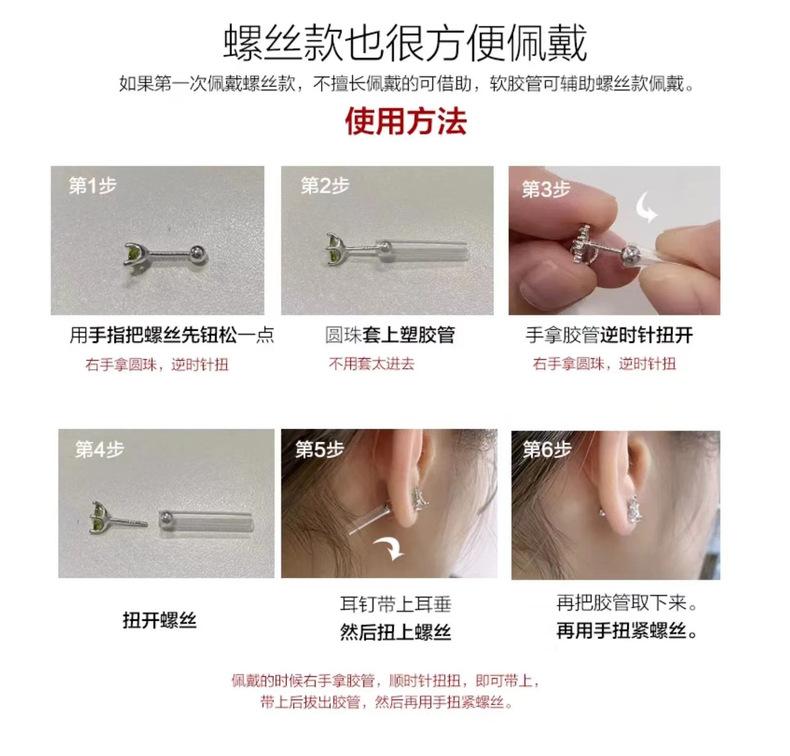 螺丝款也很方便佩戴

如果第一次佩戴螺丝款，不擅长佩戴的可借助，软胶管可辅助螺丝款佩戴。

使用方法

第1步

用手指把螺丝先钮松一点

右手拿圆珠，逆时针扭

第2步

圆珠套上塑胶管

不用套太进去

第3步

手拿胶管逆时针扭开

右手拿圆珠，逆时针扭

第4步

扭开螺丝

第5步

耳钉带上耳垂

然后扭上螺丝

第6步

再把胶管取下来。

再用手扭紧螺丝。

佩戴的时候右手拿胶管，顺时针扭扭，即可带上，

带上后拔出胶管，然后再用手扭紧螺丝。