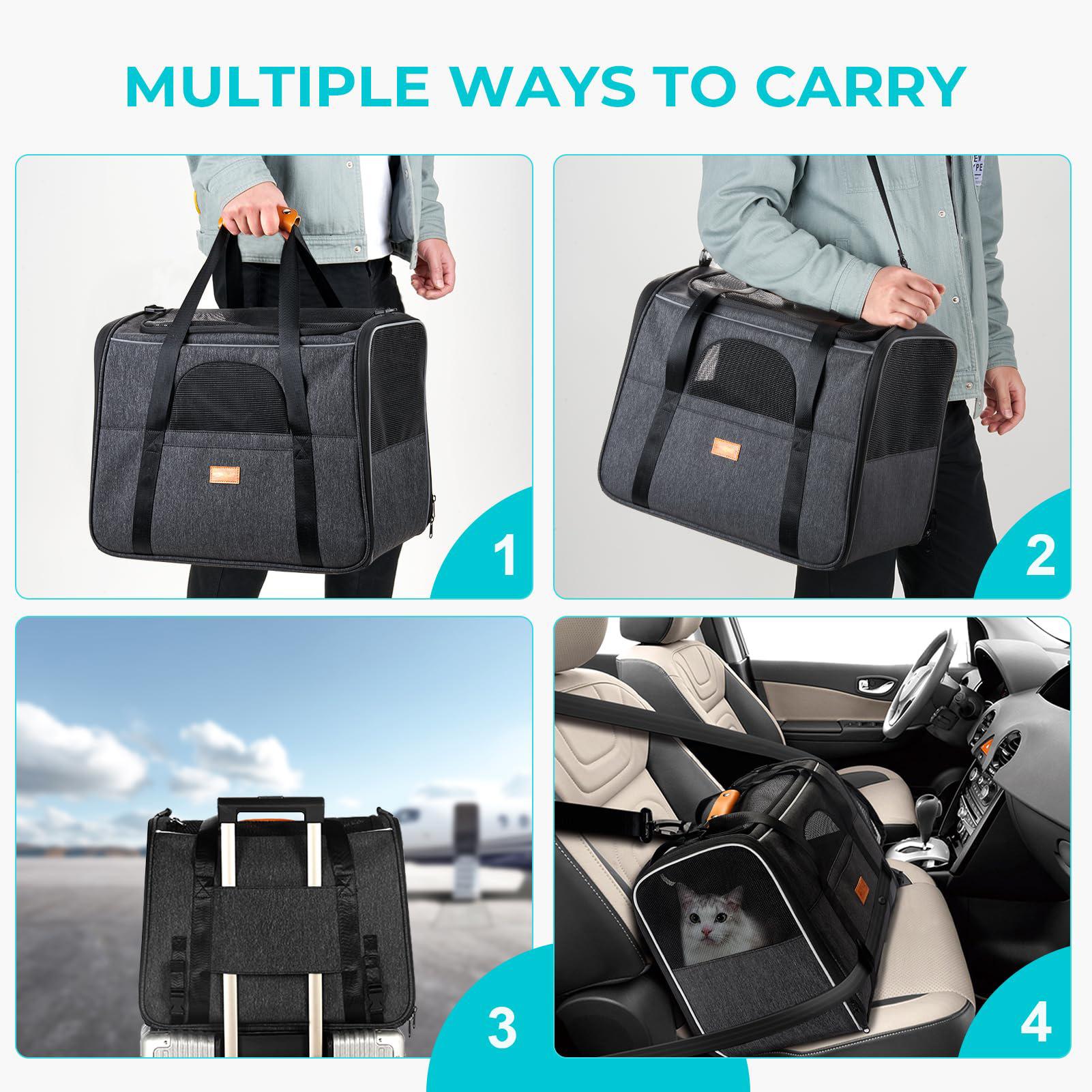 MULTIPLE WAYS TO CARRY

1

2

3

4