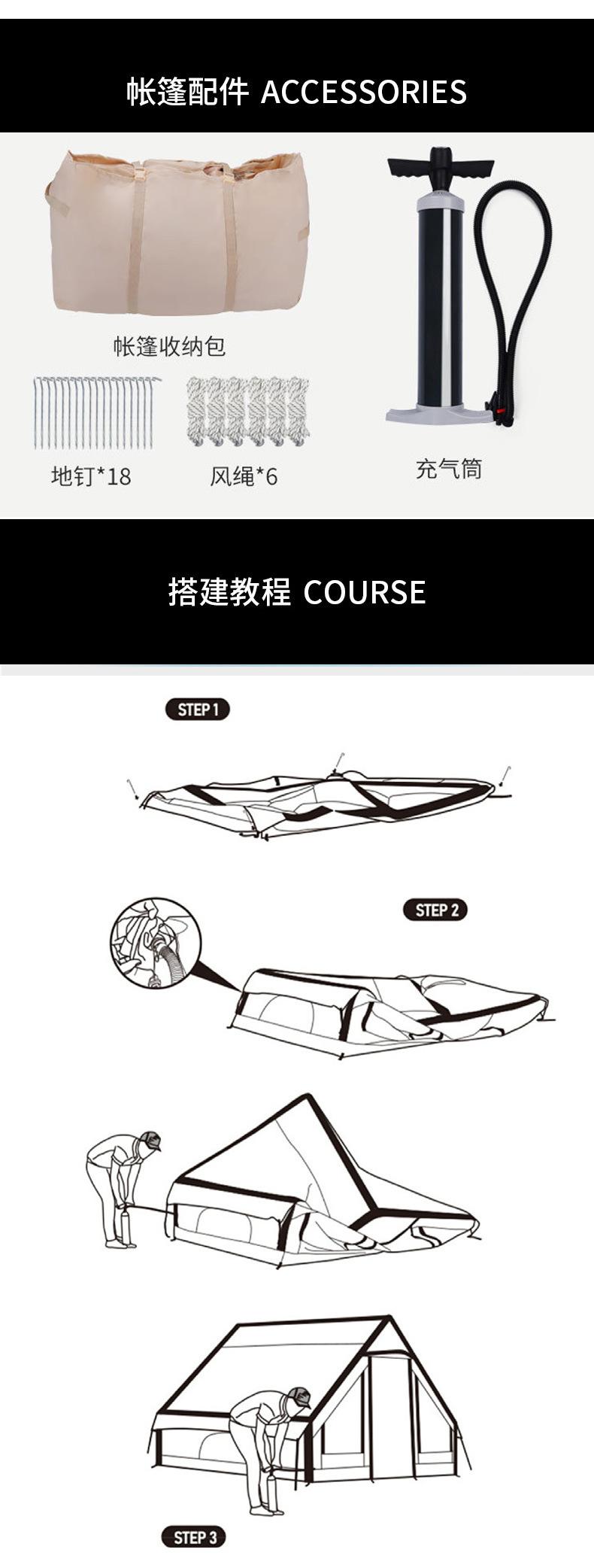 帐篷配件 ACCESSORIES

帐篷收纳包

地钉*18

风绳*6

充气筒

搭建教程 COURSE

STEP 1

STEP 2

STEP 3