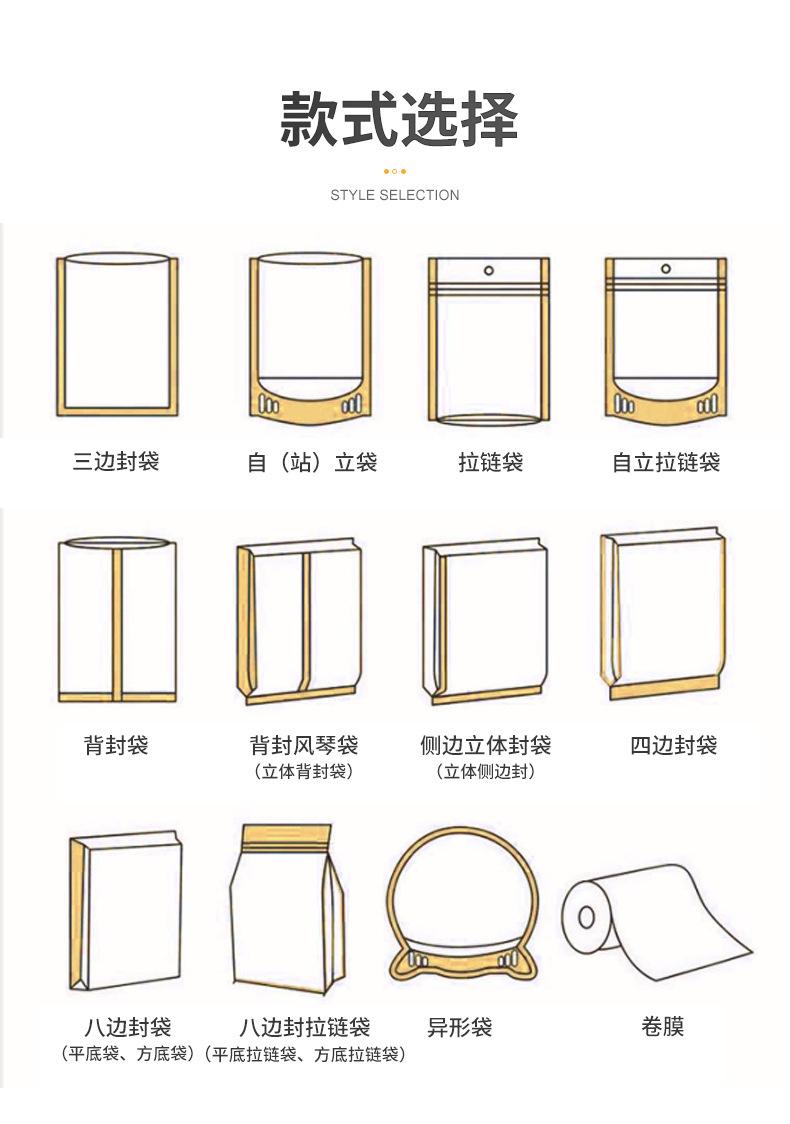 款式选择

STYLE SELECTION

三边封袋

自（站）立袋

拉链袋

自立拉链袋

背封袋

背封风琴袋
（立体背封袋）

侧边立体封袋
（立体侧边封）

四边封袋

八边封袋
（平底袋、方底袋）

八边封拉链袋
（平底拉链袋、方底拉链袋）

异形袋

卷膜