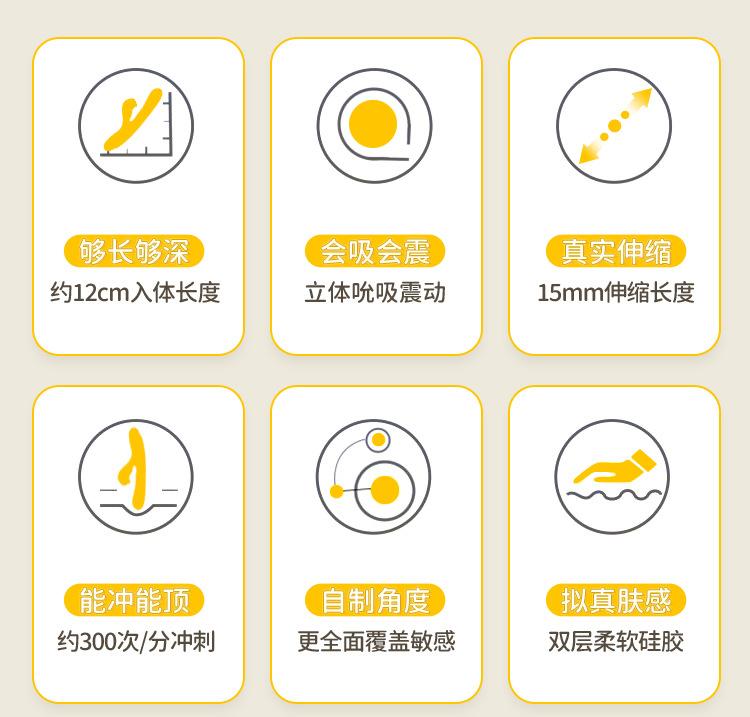 够长够深
约12cm入体长度

会吸会震
立体吮吸震动

真实伸缩
15mm伸缩长度

能冲能顶
约300次/分冲刺

自制角度
更全面覆盖敏感

拟真肤感
双层柔软硅胶