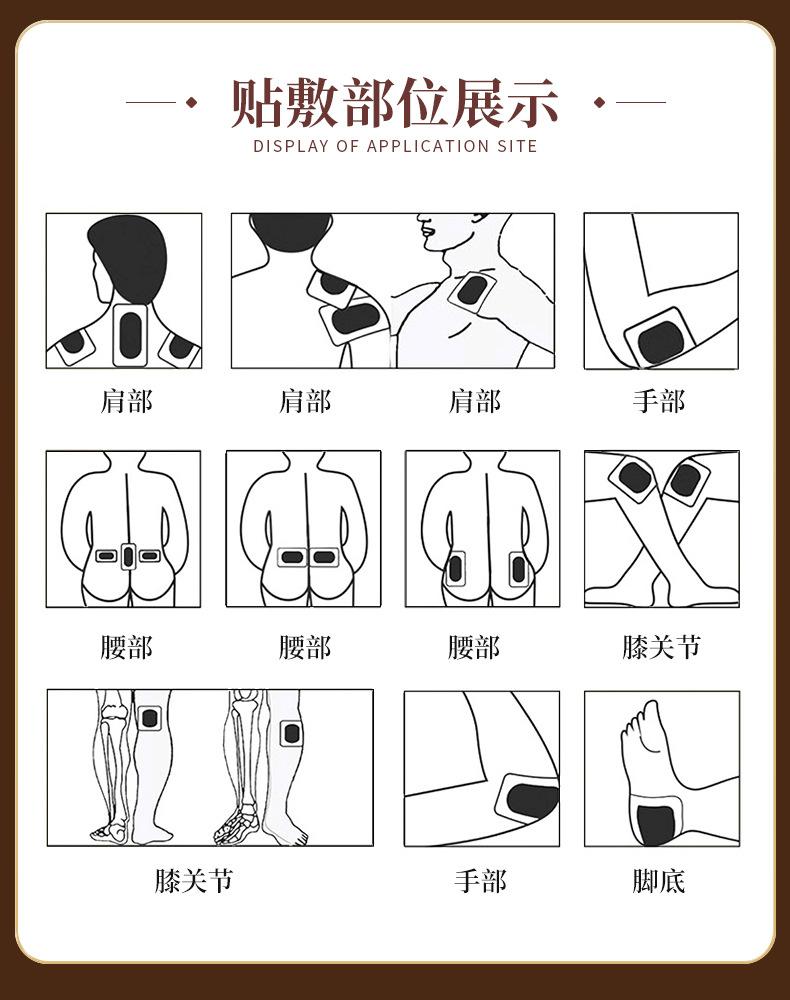 贴敷部位展示
DISPLAY OF APPLICATION SITE

肩部

肩部

肩部

手部

腰部

腰部

腰部

膝关节

膝关节

手部

脚底