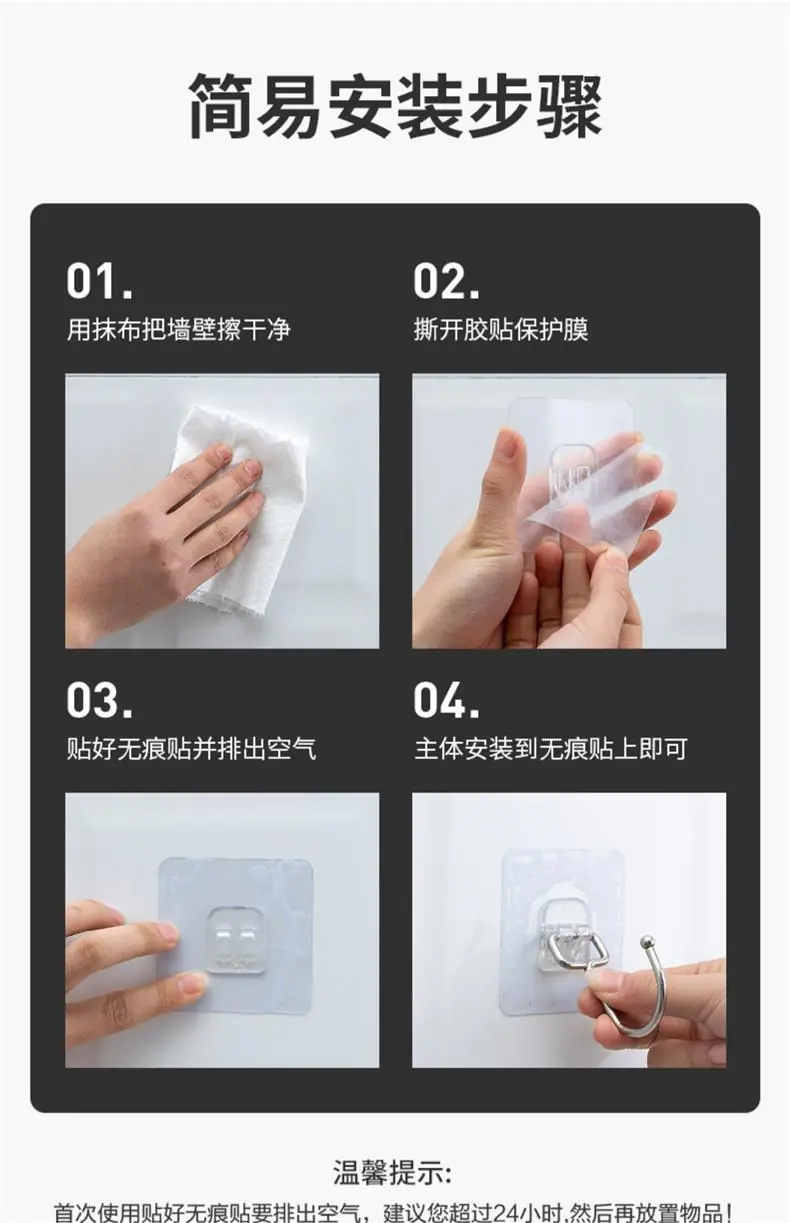 简易安装步骤

01.
用抹布把墙壁擦干净

02.
撕开胶贴保护膜

03.
贴好无痕贴并排出空气

04.
主体安装到无痕贴上即可

温馨提示:
首次使用贴好无痕贴要排出空气，建议您超过24小时,然后再放置物品!