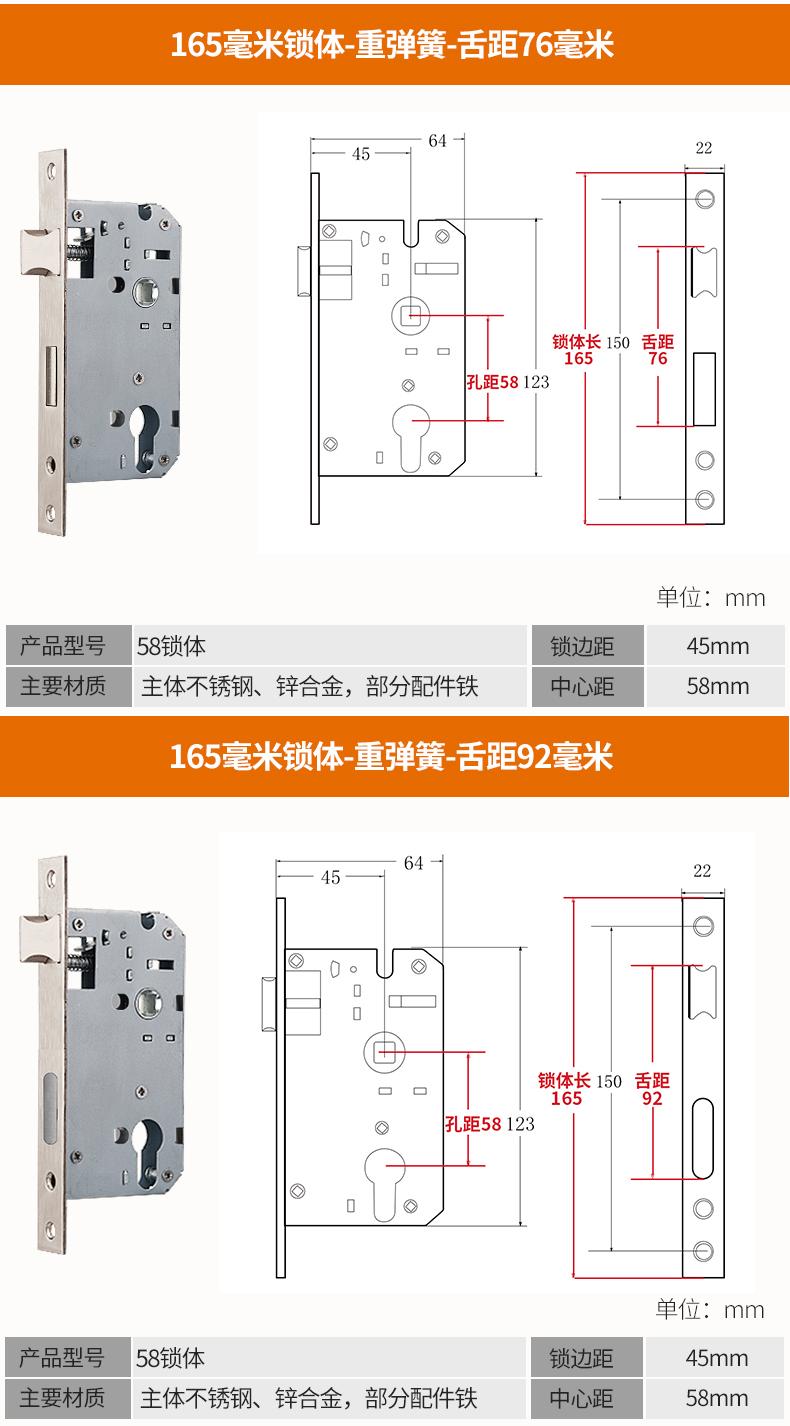 165毫米锁体-重弹簧-舌距76毫米

45
64
22
孔距58 123
锁体长 165
150
舌距 76

单位：mm

| 产品型号 | 58锁体 | 锁边距 | 45mm |
|---|---|---|---|
| 主要材质 | 主体不锈钢、锌合金，部分配件铁 | 中心距 | 58mm |

165毫米锁体-重弹簧-舌距92毫米

45
64
22
孔距58 123
锁体长 165
150
舌距 92

单位：mm

| 产品型号 | 58锁体 | 锁边距 | 45mm |
|---|---|---|---|
| 主要材质 | 主体不锈钢、锌合金，部分配件铁 | 中心距 | 58mm |