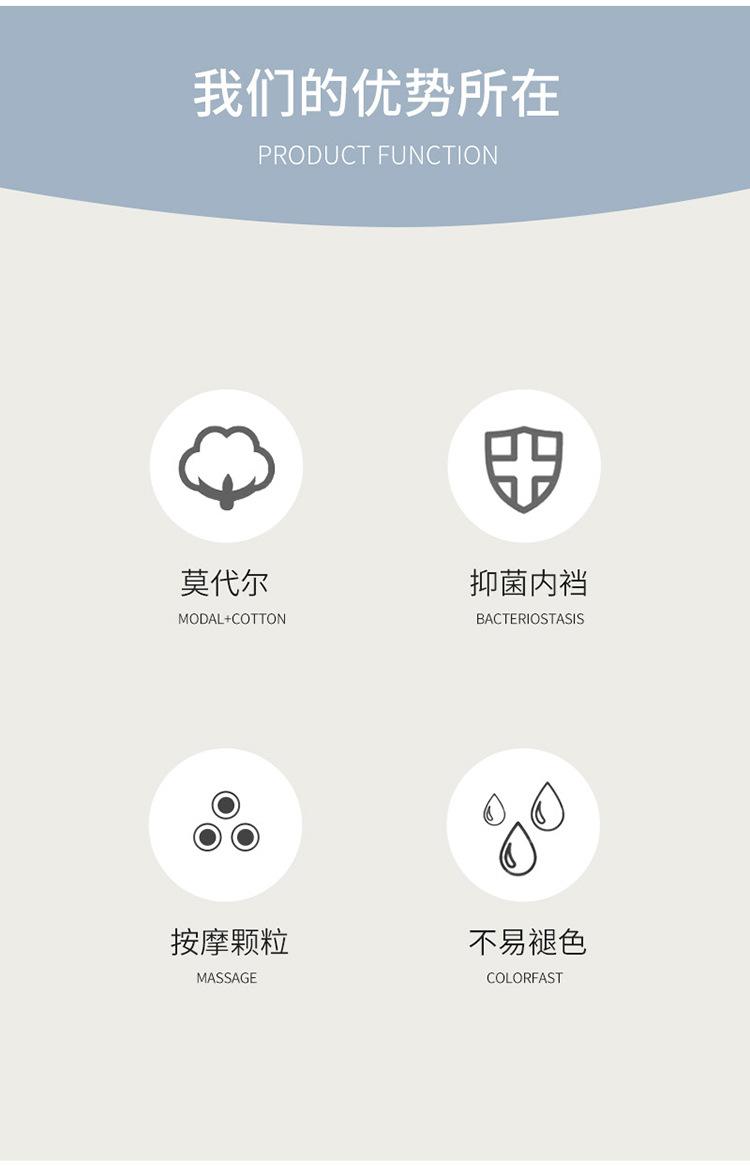 我们的优势所在

PRODUCT FUNCTION

莫代尔

MODAL+COTTON

抑菌内裆

BACTERIOSTASIS

按摩颗粒

MASSAGE

不易褪色

COLORFAST