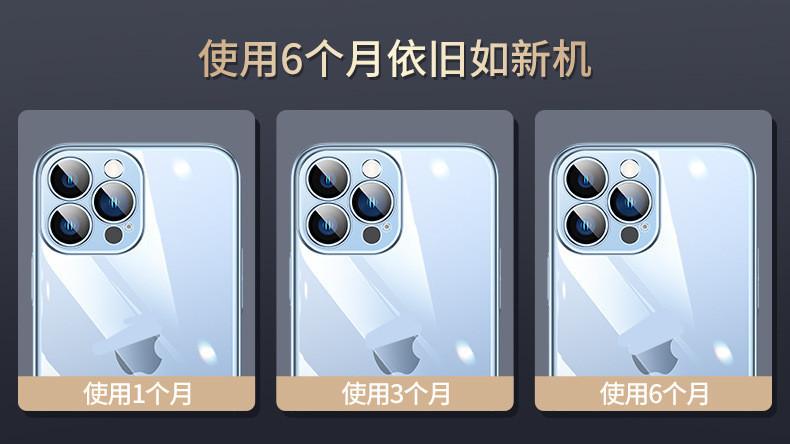 使用6个月依旧如新机

使用1个月

使用3个月

使用6个月