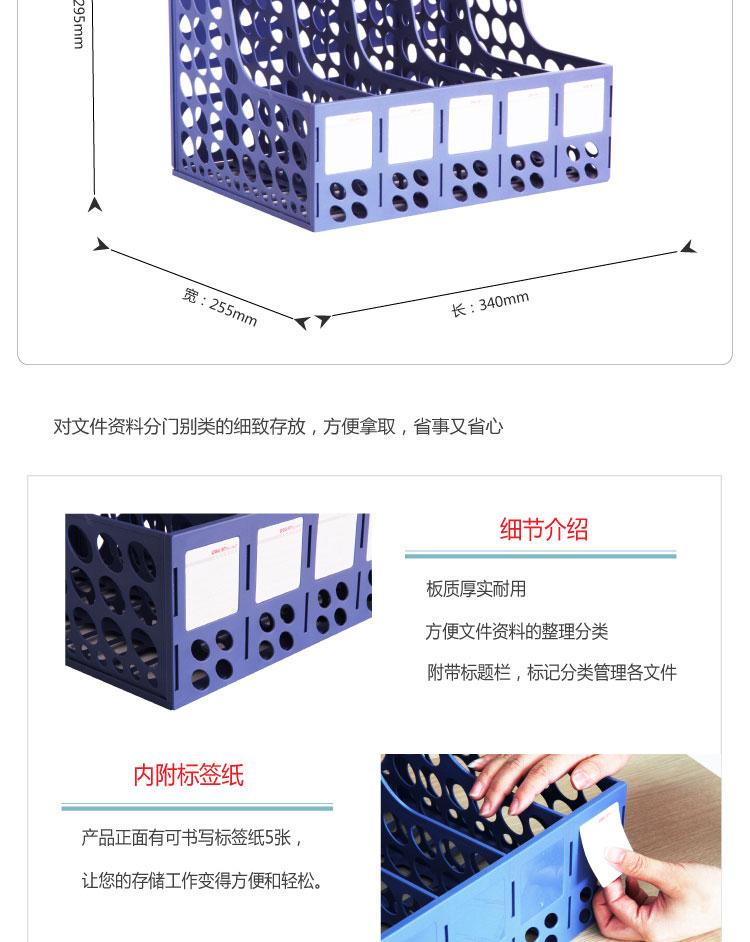 295mm

宽：255mm

长：340mm

对文件资料分门别类的细致存放，方便拿取，省事又省心

细节介绍

板质厚实耐用

方便文件资料的整理分类

附带标题栏，标记分类管理各文件

内附标签纸

产品正面有可书写标签纸5张，

让您的存储工作变得方便和轻松。