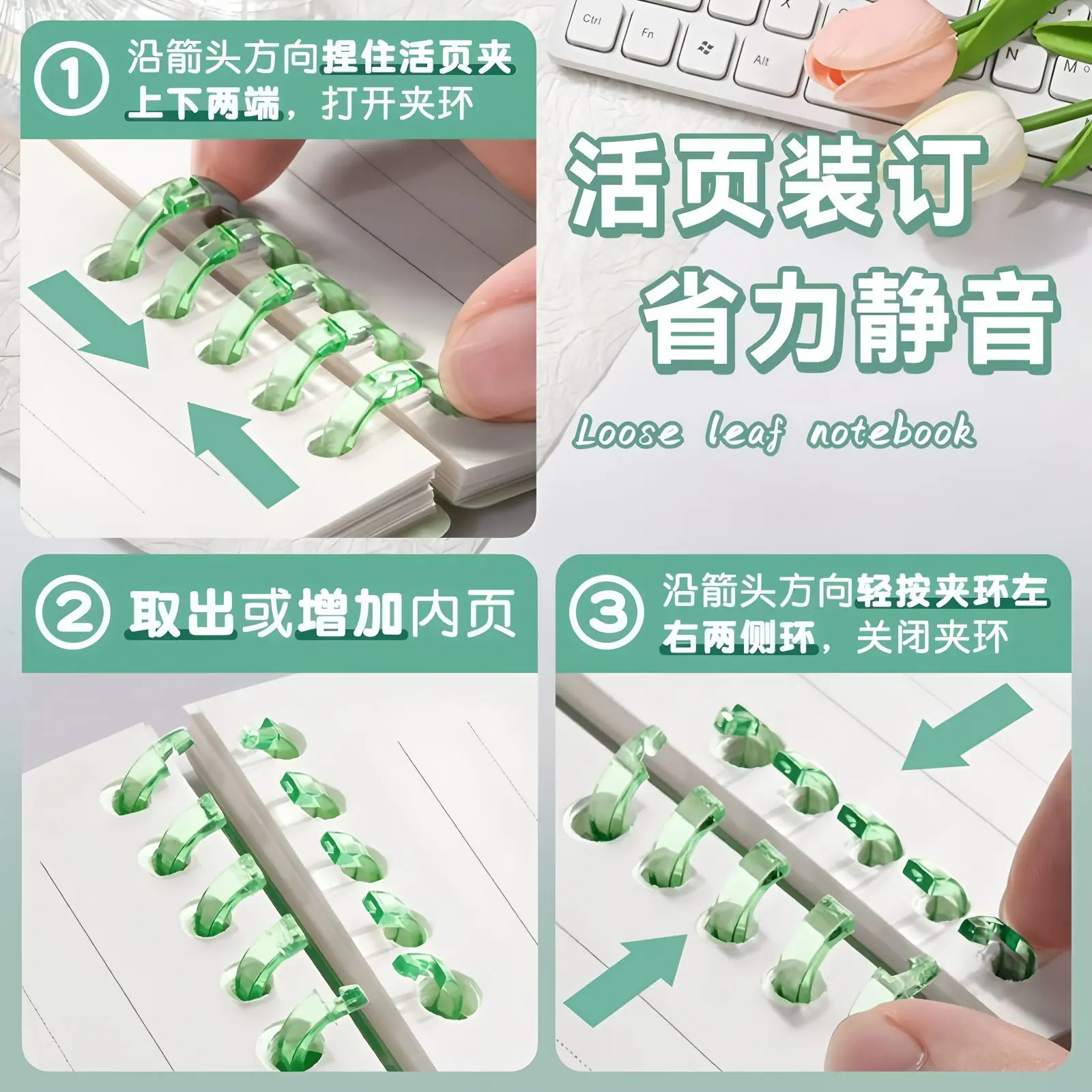 ① 沿箭头方向捏住活页夹上下两端，打开夹环

Ctrl Fn Alt N M

活页装订
省力静音

Loose leaf notebook

② 取出或增加内页

③ 沿箭头方向轻按夹环左右两侧环，关闭夹环