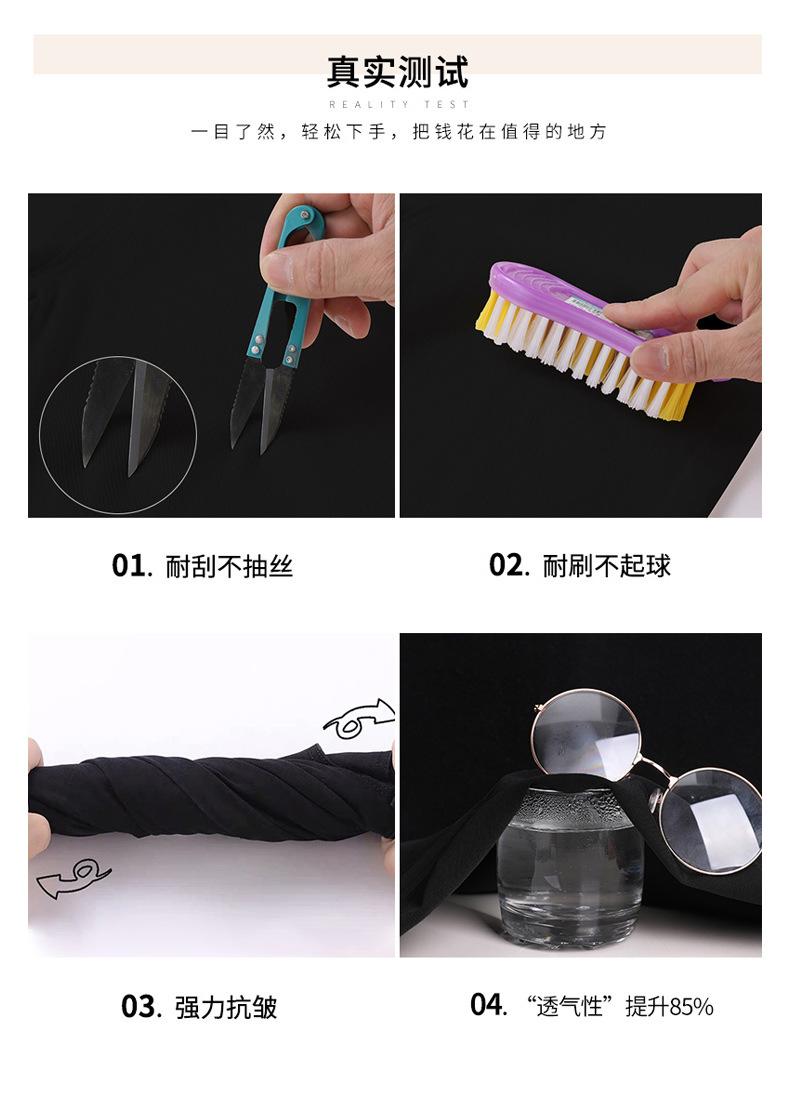 真实测试
REALITY TEST
一目了然，轻松下手，把钱花在值得的地方

01. 耐刮不抽丝

02. 耐刷不起球

03. 强力抗皱

04. “透气性”提升85%