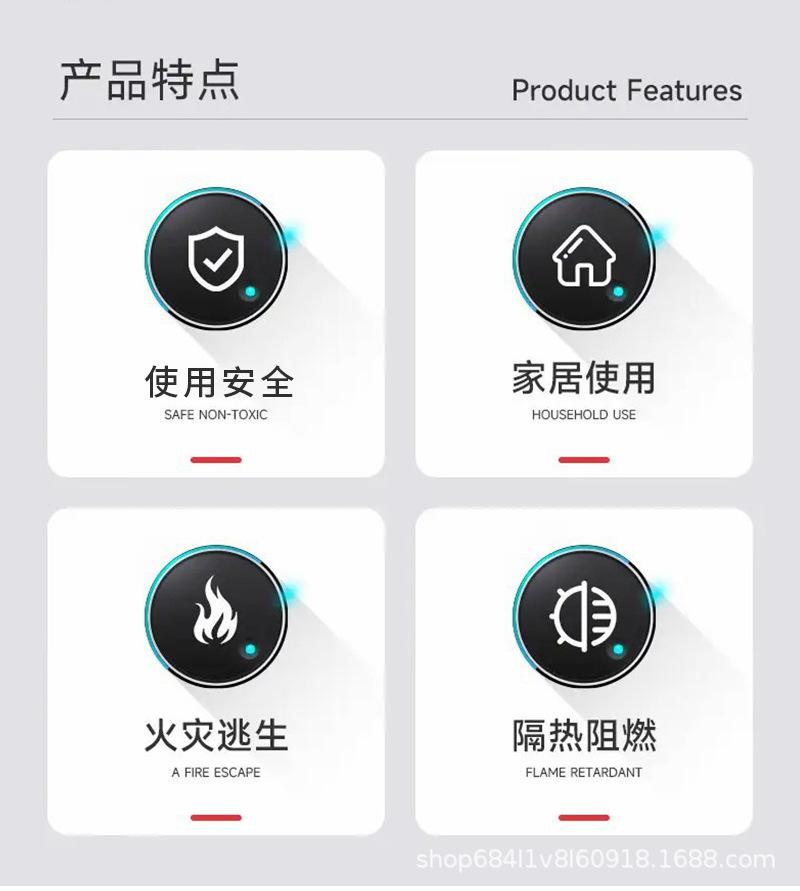 产品特点

Product Features

使用安全
SAFE NON-TOXIC

家居使用
HOUSEHOLD USE

火灾逃生
A FIRE ESCAPE

隔热阻燃
FLAME RETARDANT

shop684l1v8l60918.1688.com