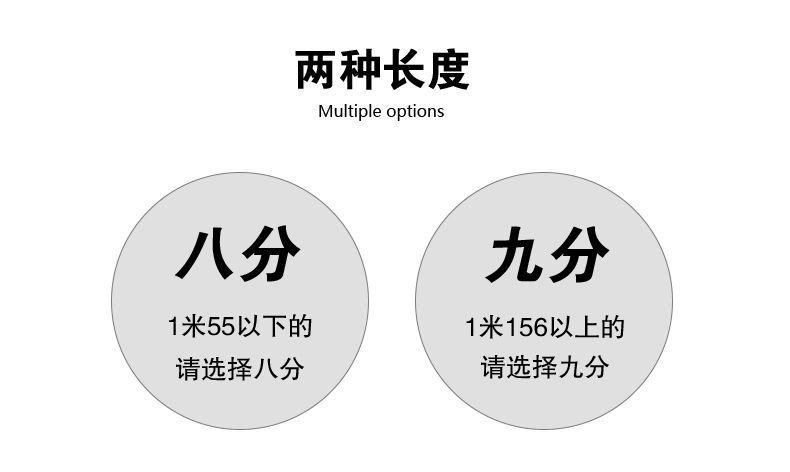 两种长度
Multiple options

八分
1米55以下的
请选择八分

九分
1米156以上的
请选择九分