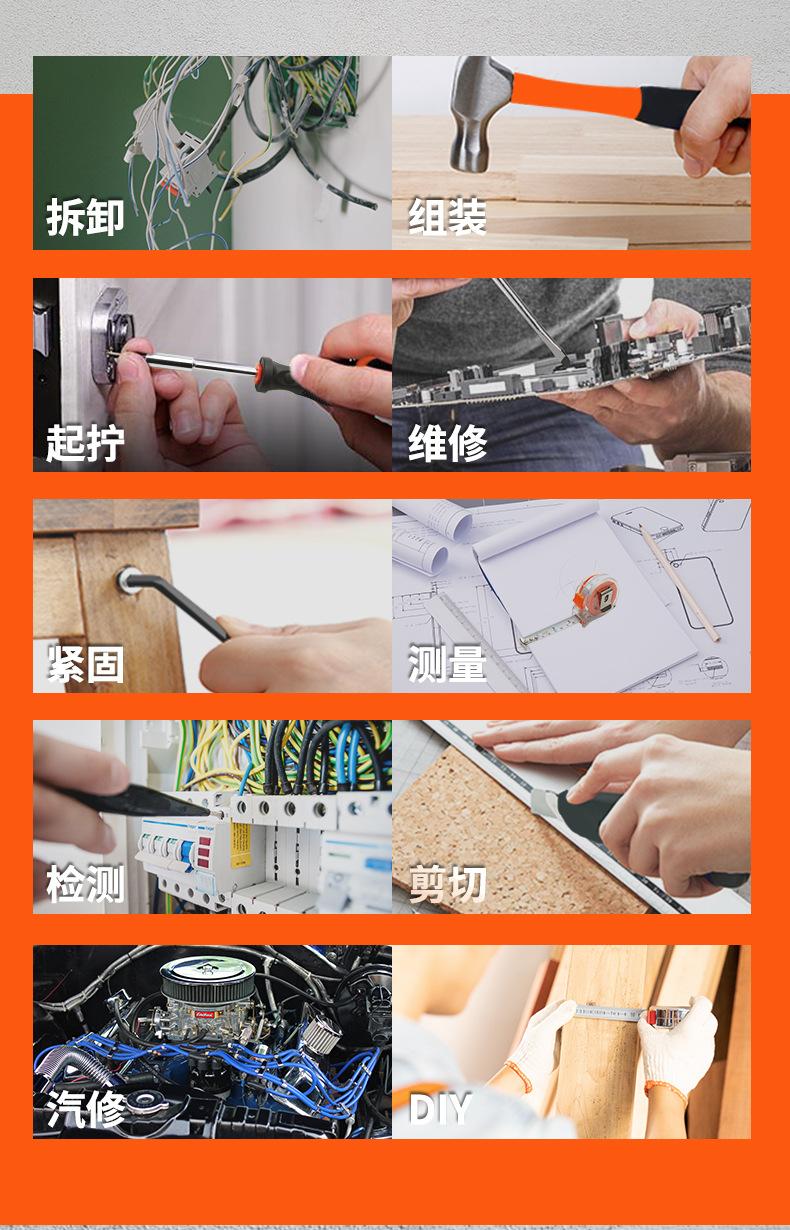 拆卸

组装

起拧

维修

紧固

测量

检测

剪切

汽修

DIY