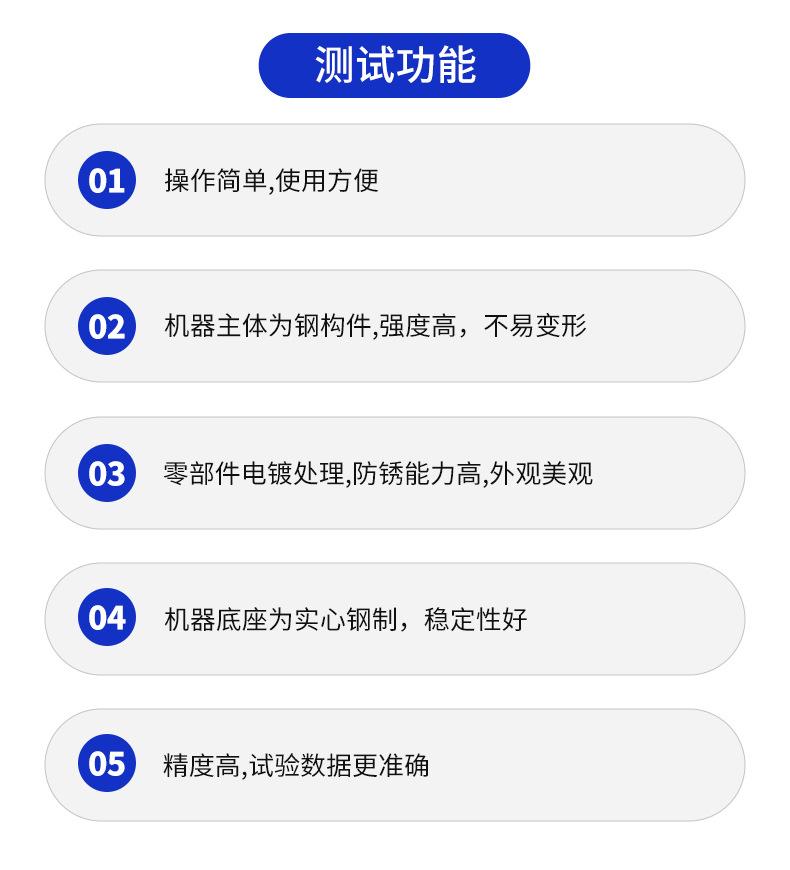 测试功能

01 操作简单,使用方便

02 机器主体为钢构件,强度高，不易变形

03 零部件电镀处理,防锈能力高,外观美观

04 机器底座为实心钢制，稳定性好

05 精度高,试验数据更准确