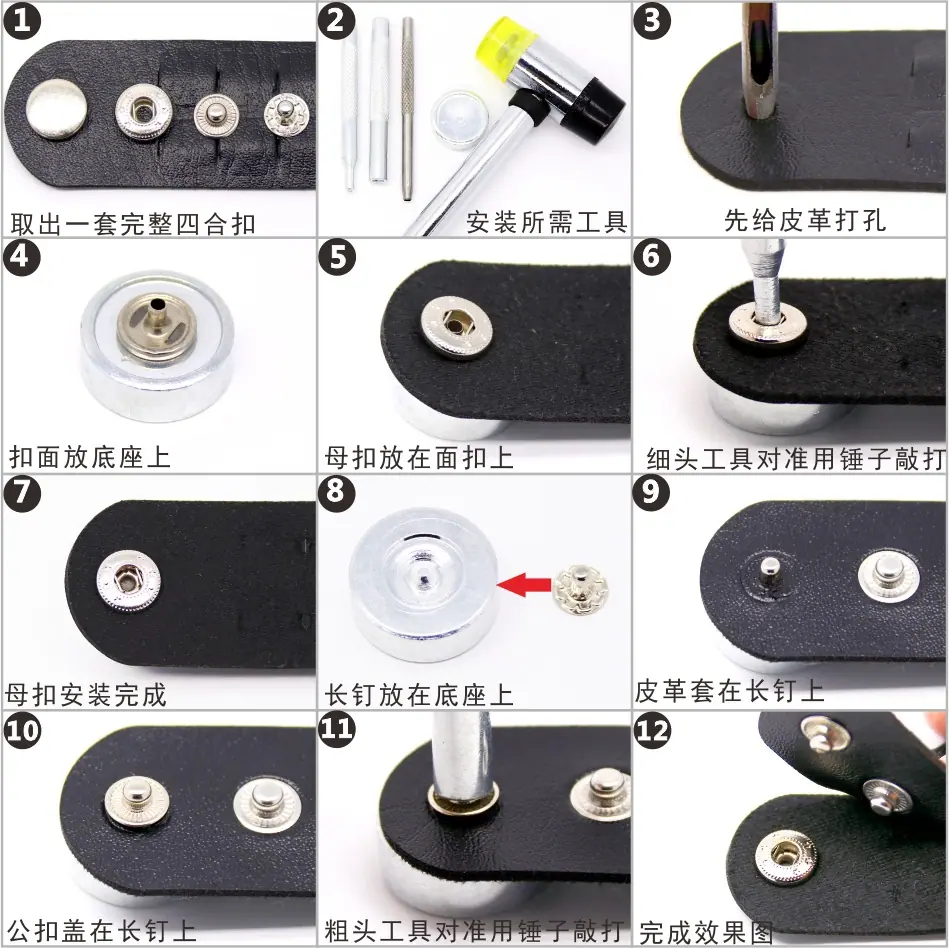 1
取出一套完整四合扣

2
安装所需工具

3
先给皮革打孔

4
扣面放底座上

5
母扣放在面扣上

6
细头工具对准用锤子敲打

7
母扣安装完成

8
长钉放在底座上

9
皮革套在长钉上

10
公扣盖在长钉上

11
粗头工具对准用锤子敲打

12
完成效果图