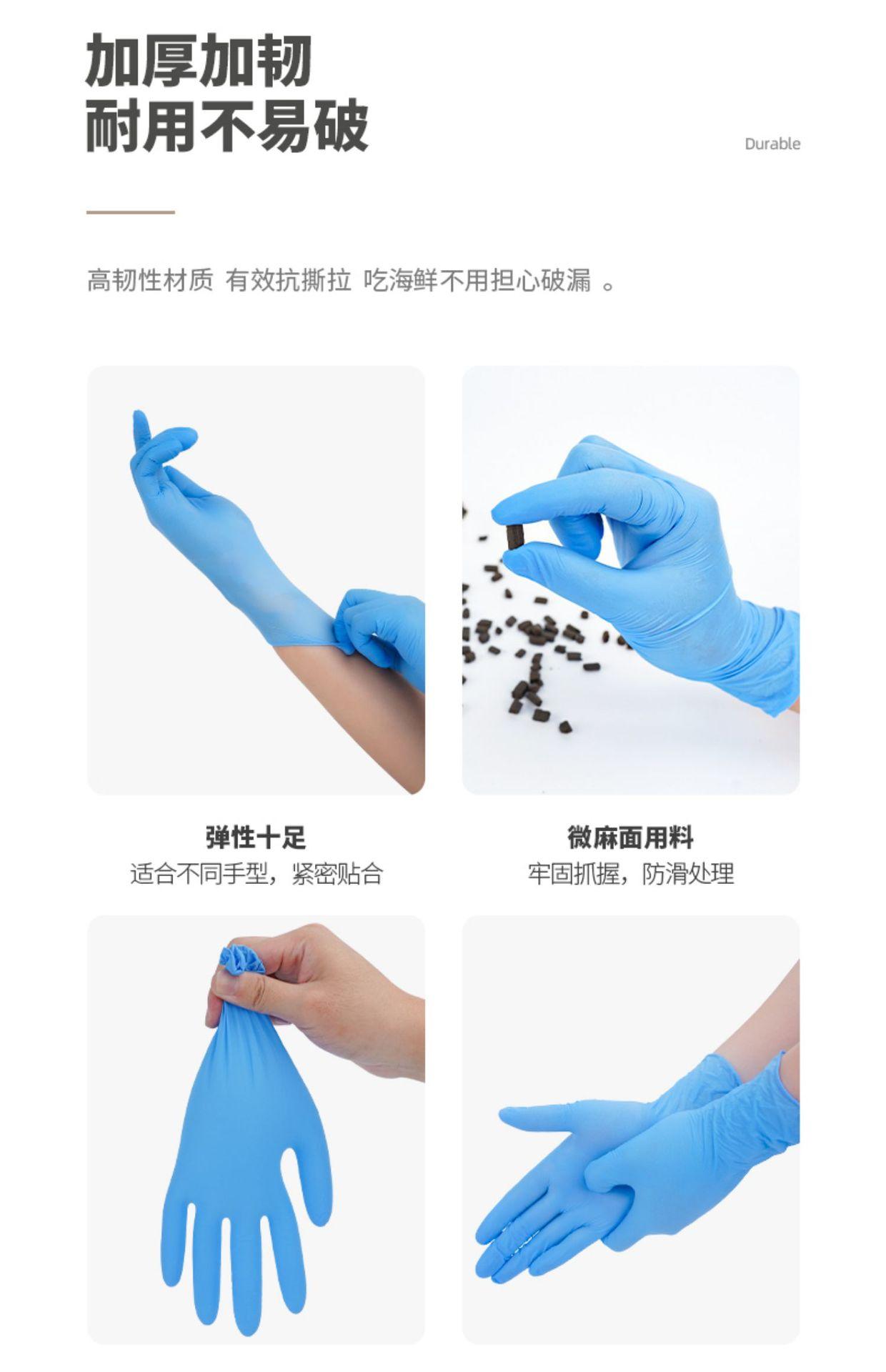 加厚加韧
耐用不易破

Durable

高韧性材质 有效抗撕拉 吃海鲜不用担心破漏 。

弹性十足
适合不同手型，紧密贴合

微麻面用料
牢固抓握，防滑处理