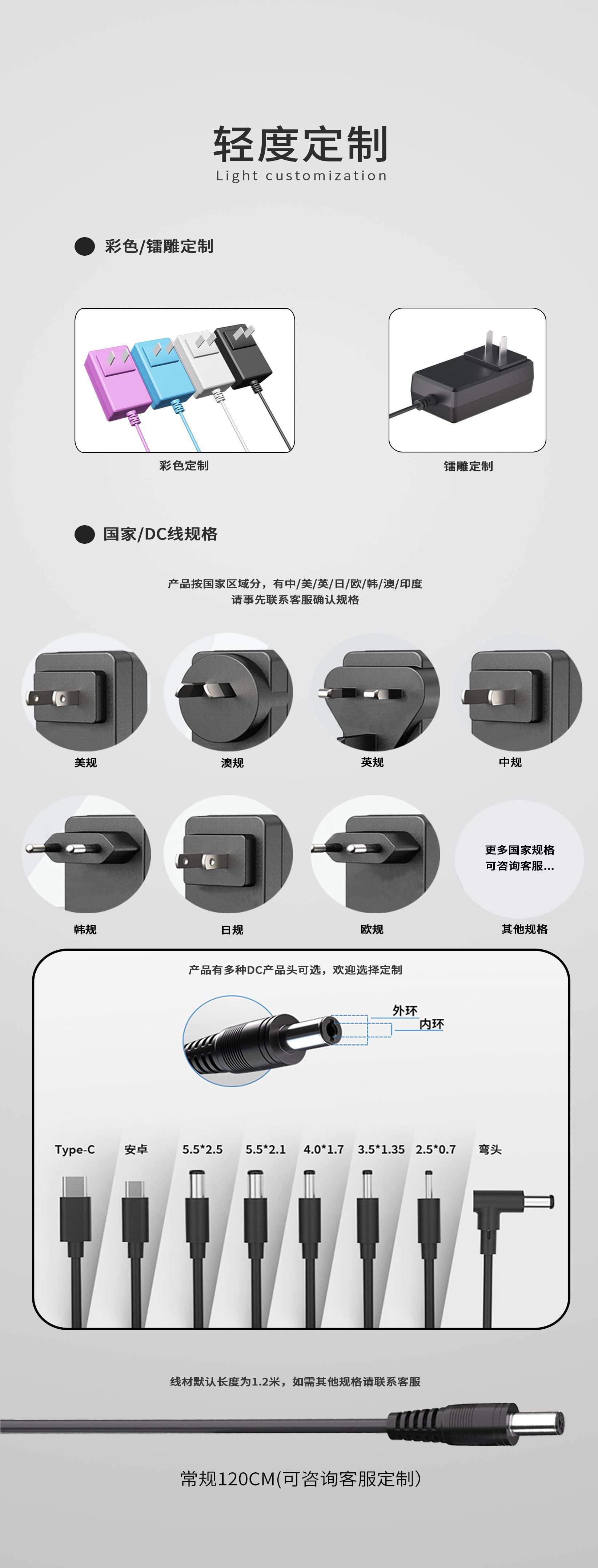 轻度定制
Light customization

彩色/镭雕定制

彩色定制

镭雕定制

国家/DC线规格

产品按国家区域分，有中/美/英/日/欧/韩/澳/印度
请事先联系客服确认规格

美规

澳规

英规

中规

韩规

日规

欧规

更多国家规格
可咨询客服...

其他规格

产品有多种DC产品头可选，欢迎选择定制

外环

内环

Type-C

安卓

5.5*2.5

5.5*2.1

4.0*1.7

3.5*1.35

2.5*0.7

弯头

线材默认长度为1.2米，如需其他规格请联系客服

常规120CM(可咨询客服定制)