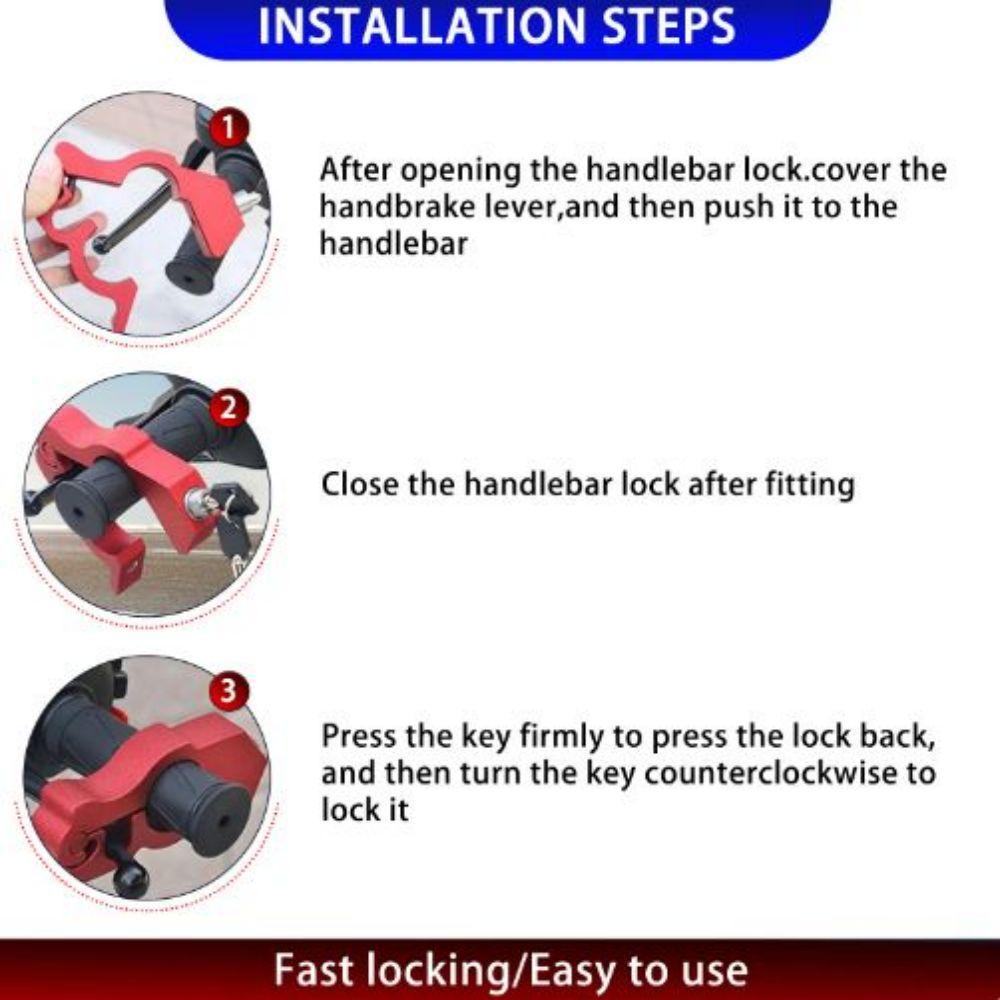 INSTALLATION STEPS

1

After opening the handlebar lock.cover the handbrake lever,and then push it to the handlebar

2

Close the handlebar lock after fitting

3

Press the key firmly to press the lock back, and then turn the key counterclockwise to lock it

Fast locking/Easy to use