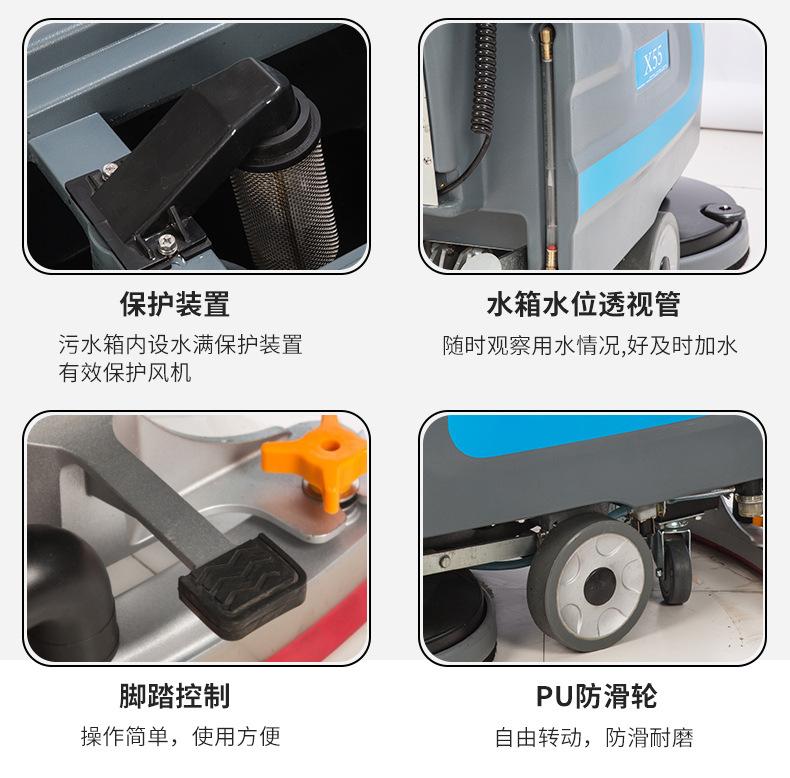 X55

保护装置

污水箱内设水满保护装置
有效保护风机

水箱水位透视管

随时观察用水情况,好及时加水

脚踏控制

操作简单，使用方便

PU防滑轮

自由转动，防滑耐磨