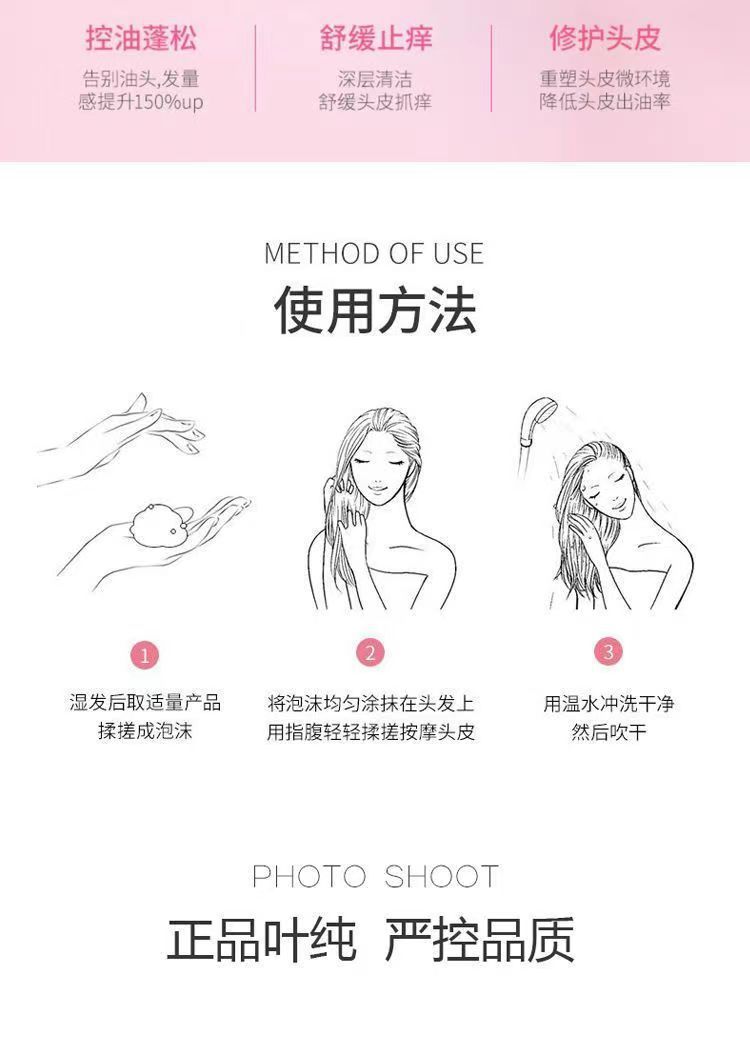 控油蓬松
告别油头,发量感提升150%up

舒缓止痒
深层清洁
舒缓头皮抓痒

修护头皮
重塑头皮微环境
降低头皮出油率

METHOD OF USE
使用方法

1
湿发后取适量产品
揉搓成泡沫

2
将泡沫均匀涂抹在头发上
用指腹轻轻揉搓按摩头皮

3
用温水冲洗干净
然后吹干

PHOTO SHOOT
正品叶纯 严控品质