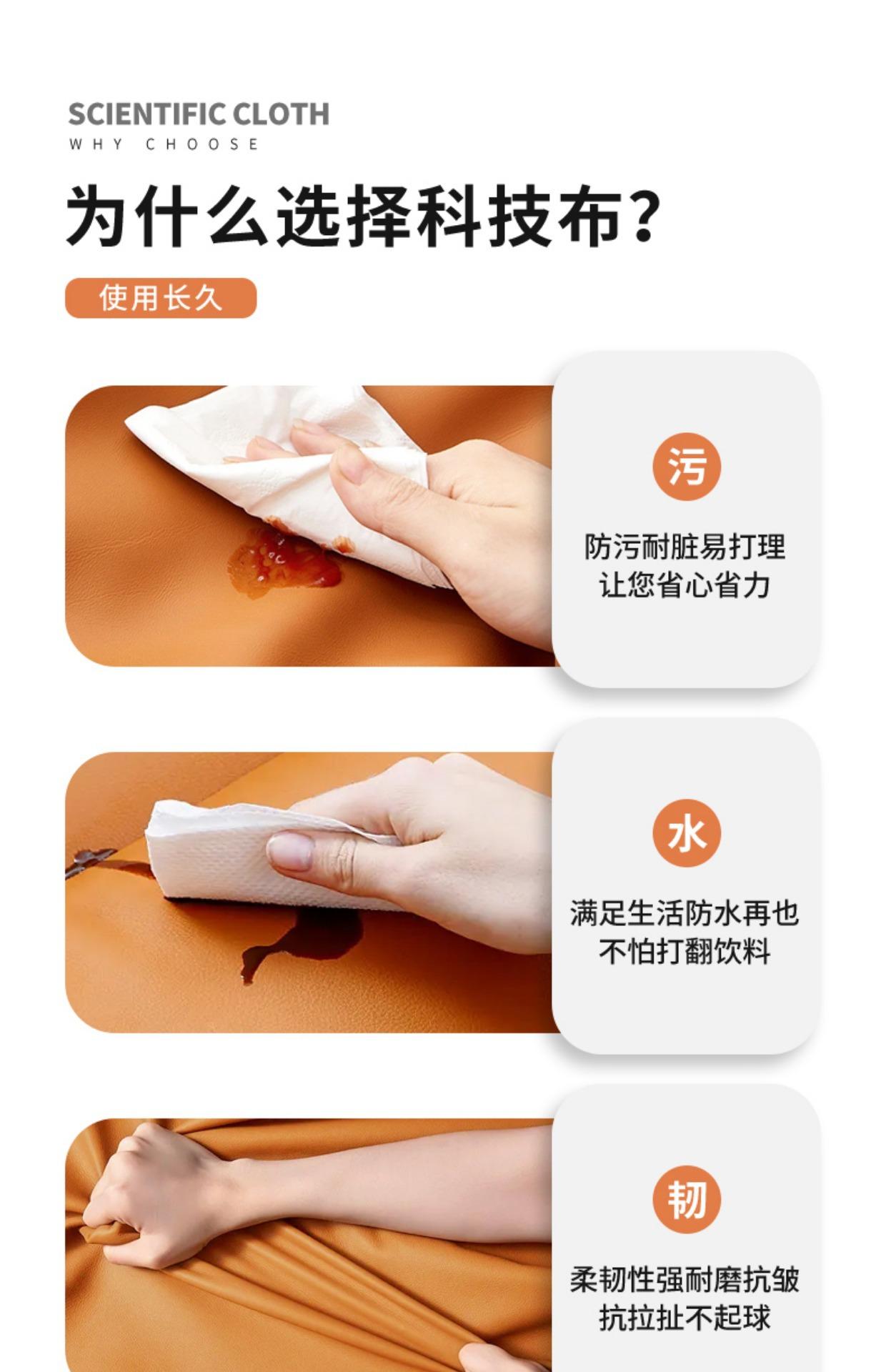 SCIENTIFIC CLOTH
WHY CHOOSE

为什么选择科技布?

使用长久

污

防污耐脏易打理
让您省心省力

水

满足生活防水再也
不怕打翻饮料

韧

柔韧性强耐磨抗皱
抗拉扯不起球