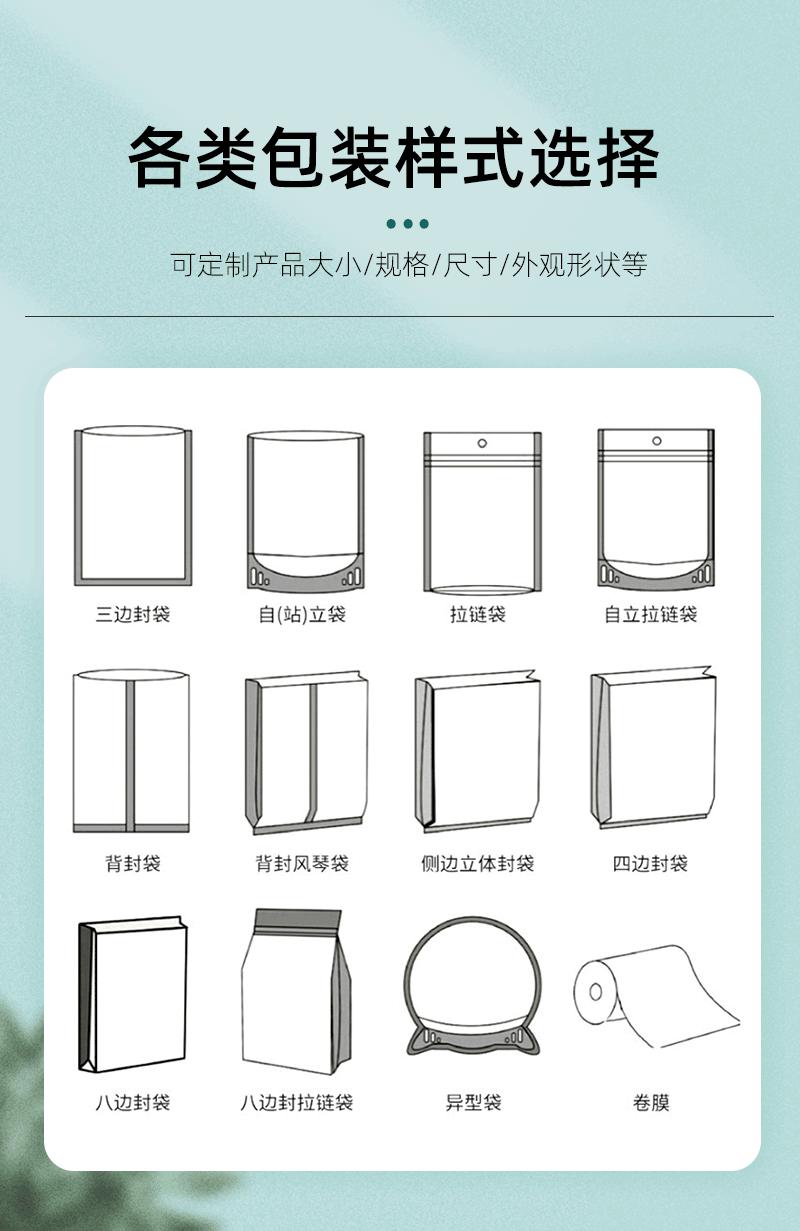 各类包装样式选择

可定制产品大小/规格/尺寸/外观形状等

三边封袋

自(站)立袋

拉链袋

自立拉链袋

背封袋

背封风琴袋

侧边立体封袋

四边封袋

八边封袋

八边封拉链袋

异型袋

卷膜