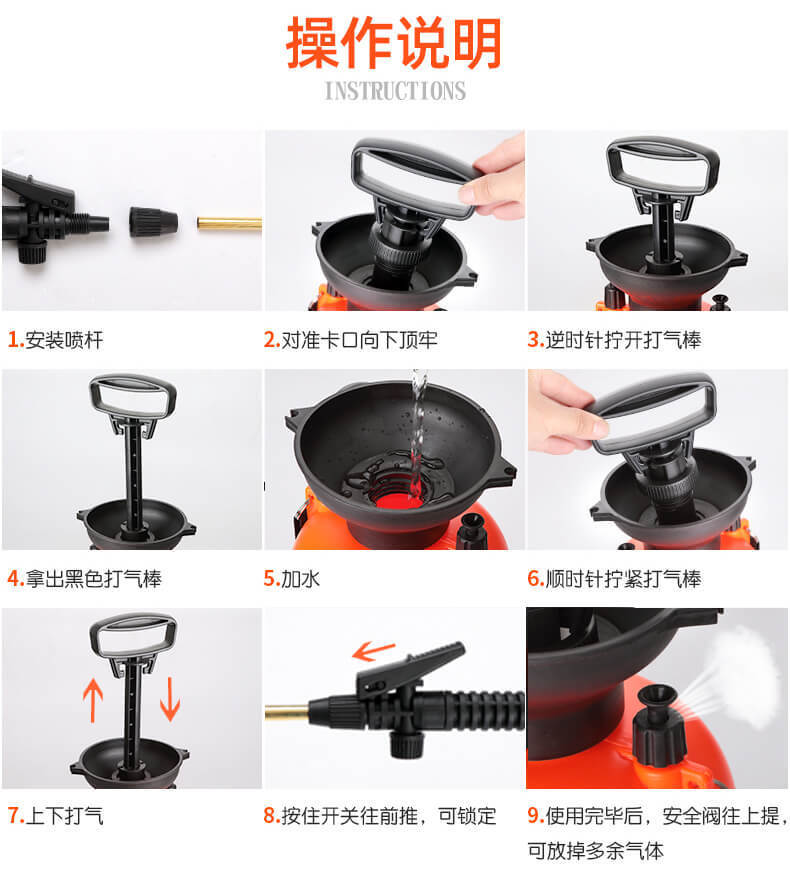 操作说明
INSTRUCTIONS

1.安装喷杆

2.对准卡口向下顶牢

3.逆时针拧开打气棒

4.拿出黑色打气棒

5.加水

6.顺时针拧紧打气棒

7.上下打气

8.按住开关往前推，可锁定

9.使用完毕后，安全阀往上提，可放掉多余气体