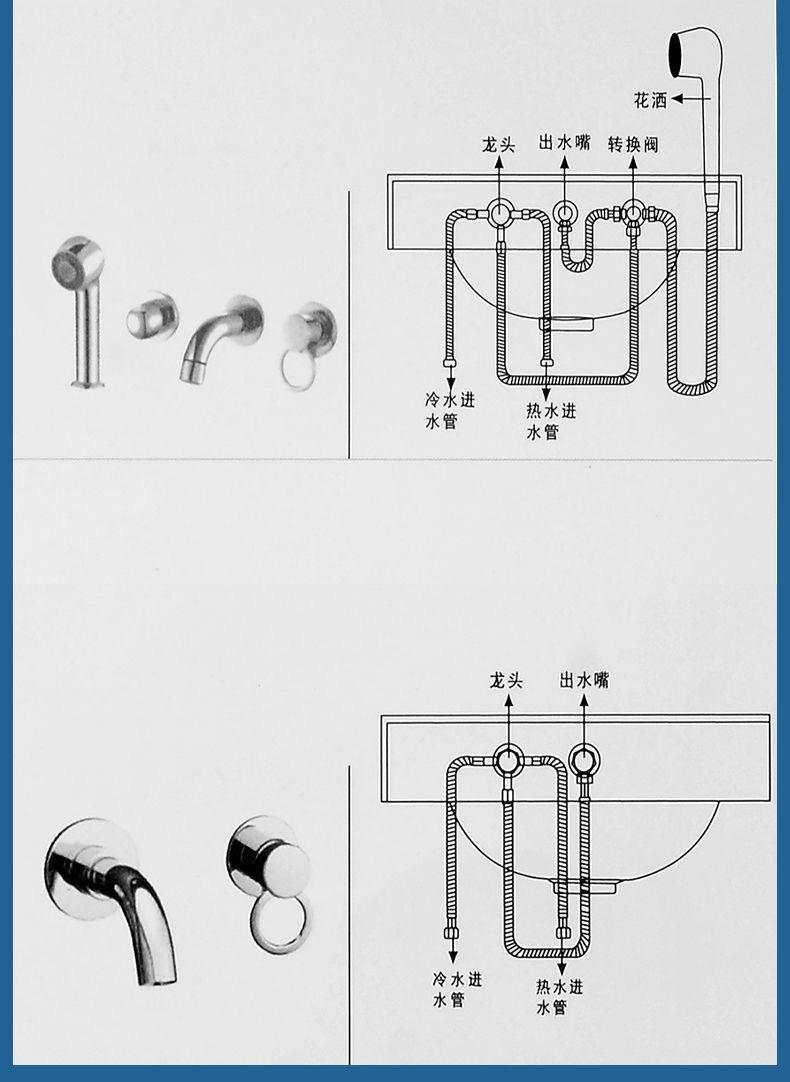 花洒
龙头 出水嘴 转换阀
冷水进水管
热水进水管

龙头 出水嘴
冷水进水管
热水进水管