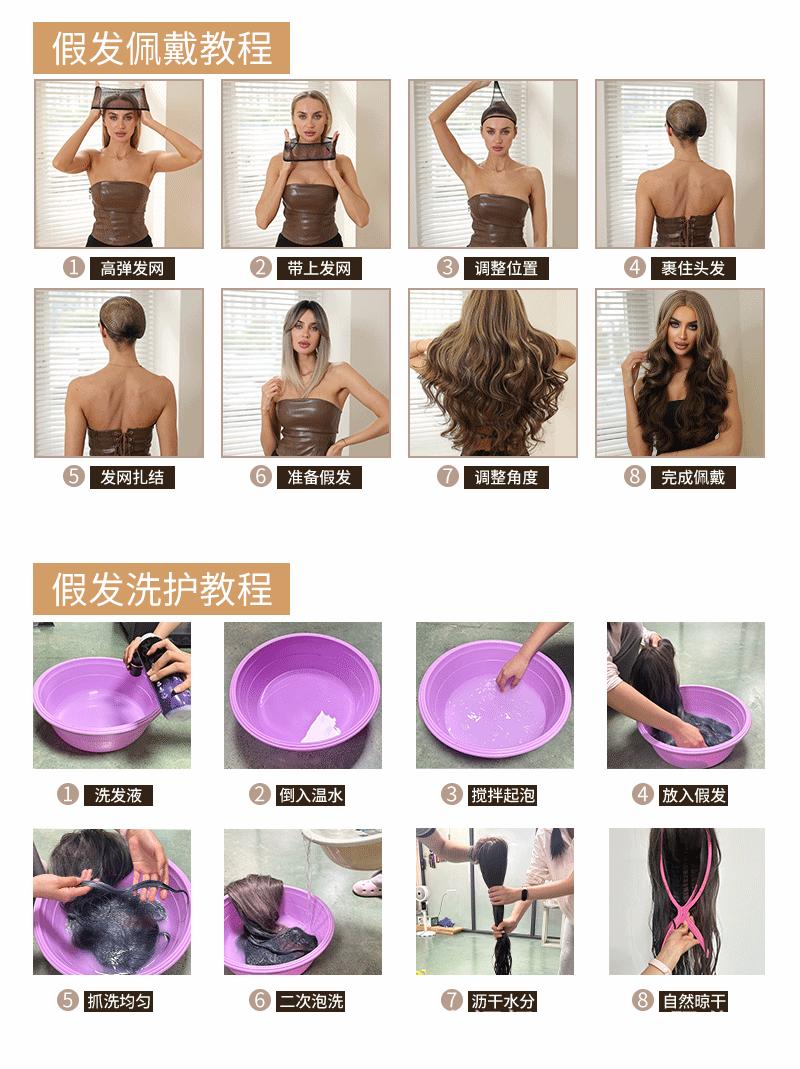 假发佩戴教程

1 高弹发网
2 带上发网
3 调整位置
4 裹住头发
5 发网扎结
6 准备假发
7 调整角度
8 完成佩戴

假发洗护教程

1 洗发液
2 倒入温水
3 搅拌起泡
4 放入假发
5 抓洗均匀
6 二次泡洗
7 沥干水分
8 自然晾干