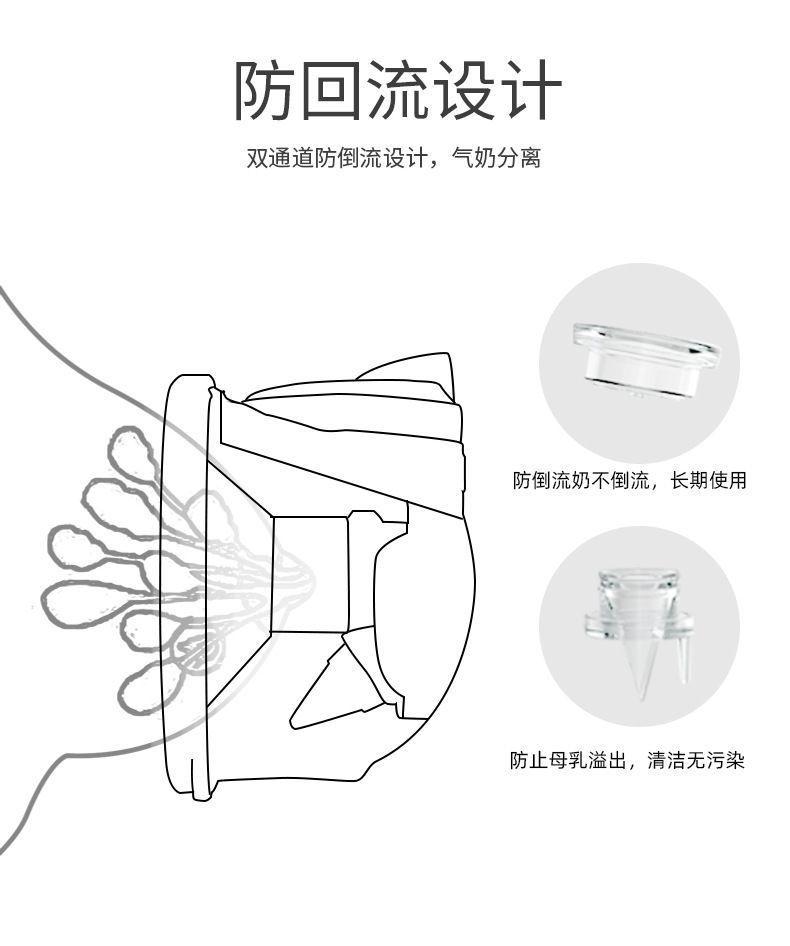 防回流设计

双通道防倒流设计，气奶分离

防倒流奶不倒流，长期使用

防止母乳溢出，清洁无污染