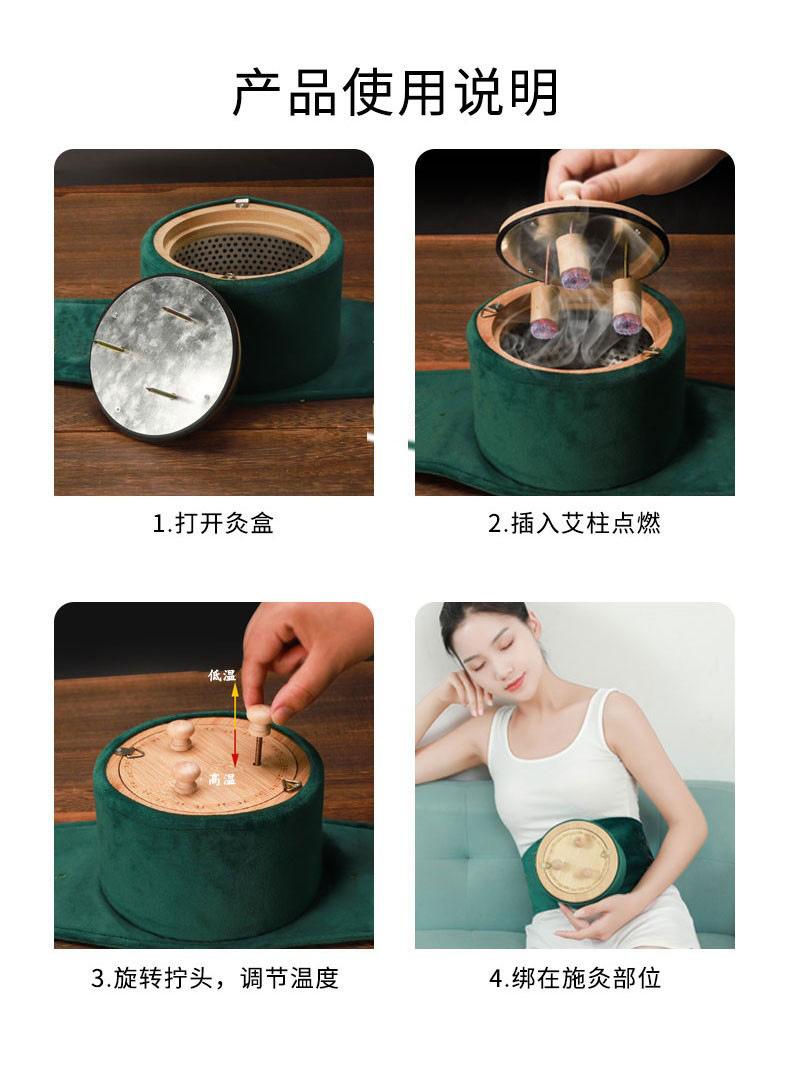 产品使用说明

1.打开灸盒

2.插入艾柱点燃

低温

高温

3.旋转拧头，调节温度

4.绑在施灸部位