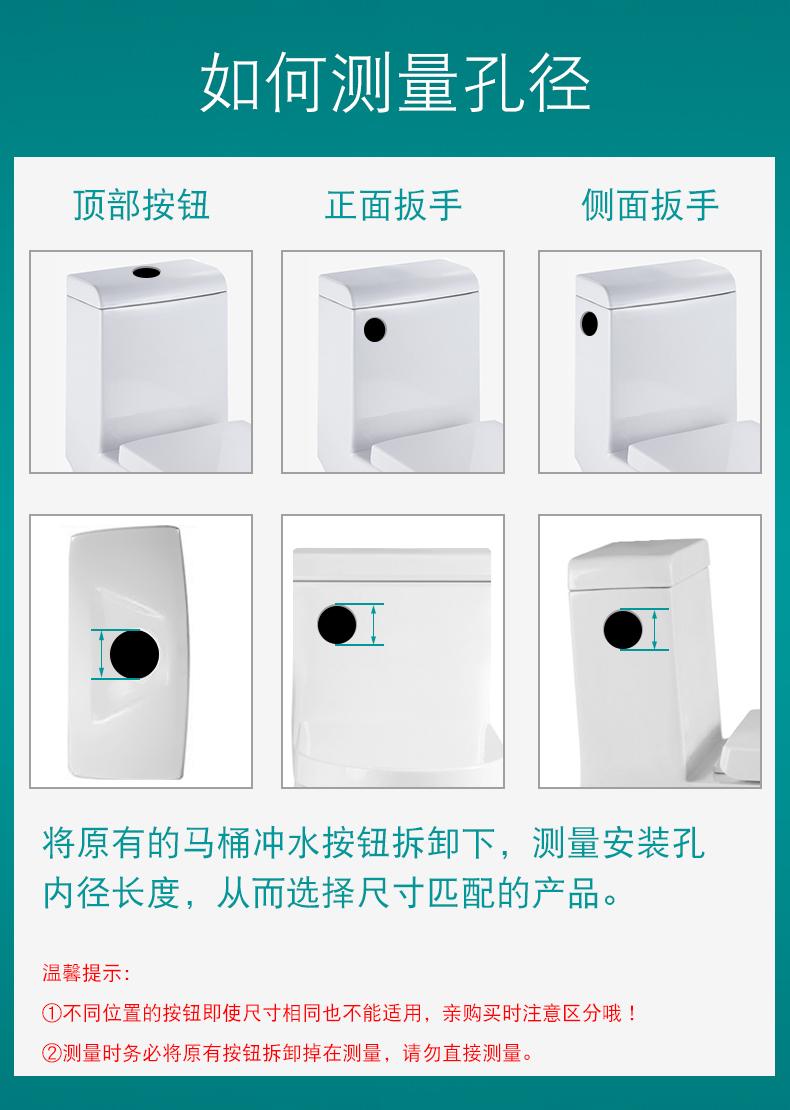 如何测量孔径

顶部按钮

正面扳手

侧面扳手

将原有的马桶冲水按钮拆卸下，测量安装孔内径长度，从而选择尺寸匹配的产品。

温馨提示：

①不同位置的按钮即使尺寸相同也不能适用，亲购买时注意区分哦！

②测量时务必将原有按钮拆卸掉在测量，请勿直接测量。