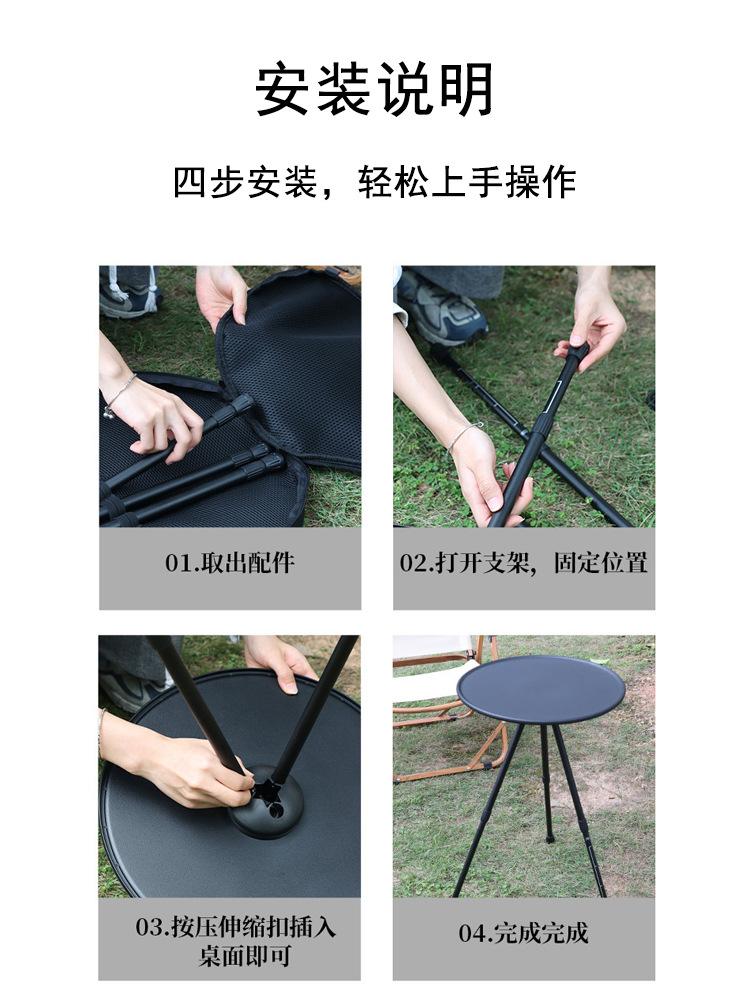 安装说明

四步安装，轻松上手操作

01.取出配件

02.打开支架，固定位置

03.按压伸缩扣插入桌面即可

04.完成完成