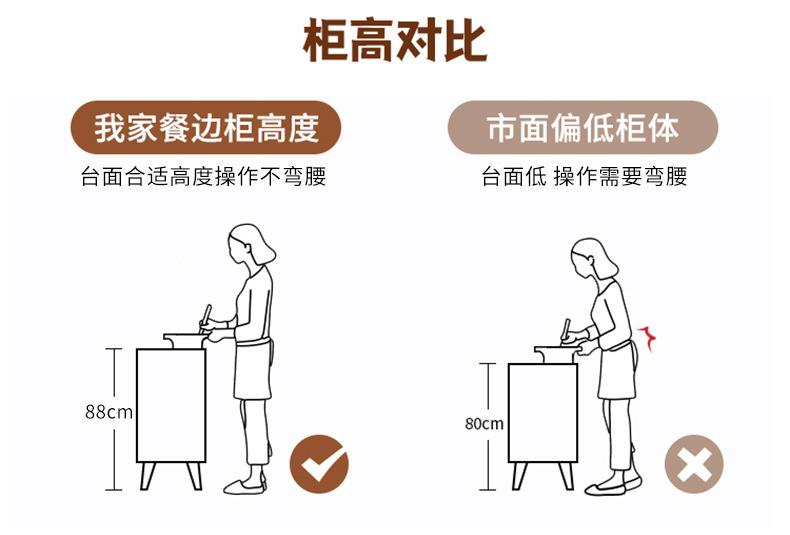 柜高对比

我家餐边柜高度

台面合适高度操作不弯腰

88cm

市面偏低柜体

台面低 操作需要弯腰

80cm