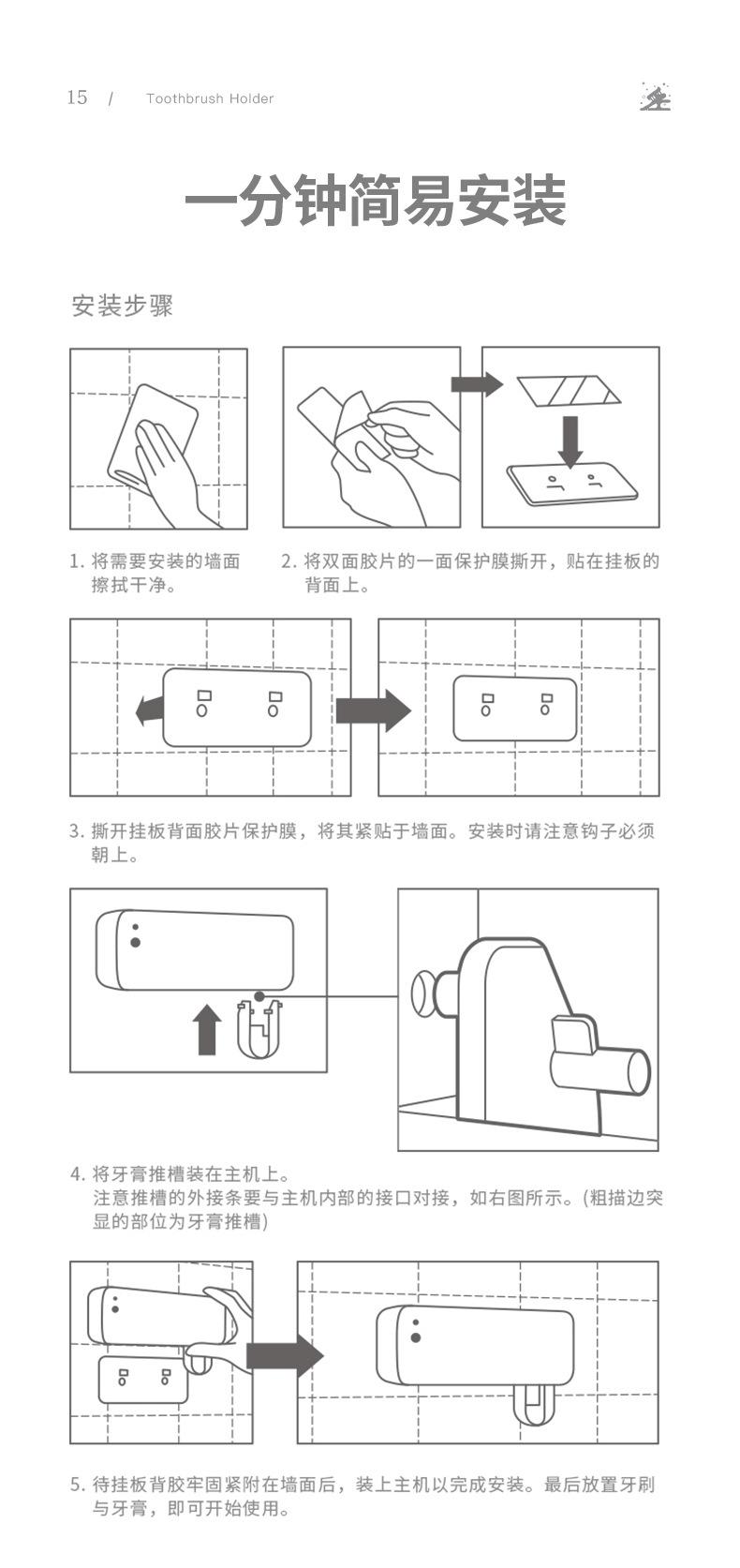 15 / Toothbrush Holder

一分钟简易安装

安装步骤

1. 将需要安装的墙面擦拭干净。

2. 将双面胶片的一面保护膜撕开，贴在挂板的背面上。

3. 撕开挂板背面胶片保护膜，将其紧贴于墙面。安装时请注意钩子必须朝上。

4. 将牙膏推槽装在主机上。
注意推槽的外接条要与主机内部的接口对接，如右图所示。(粗描边突显的部位为牙膏推槽)

5. 待挂板背胶牢固紧附在墙面后，装上主机以完成安装。最后放置牙刷与牙膏，即可开始使用。