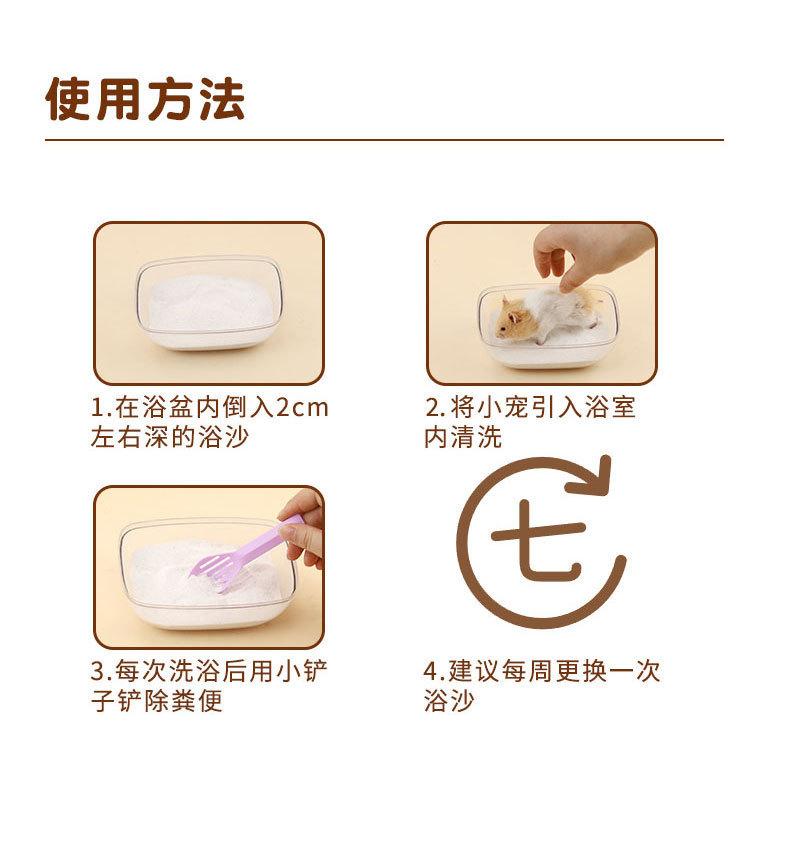 使用方法

1.在浴盆内倒入2cm左右深的浴沙

2.将小宠引入浴室内清洗

3.每次洗浴后用小铲子铲除粪便

七

4.建议每周更换一次浴沙