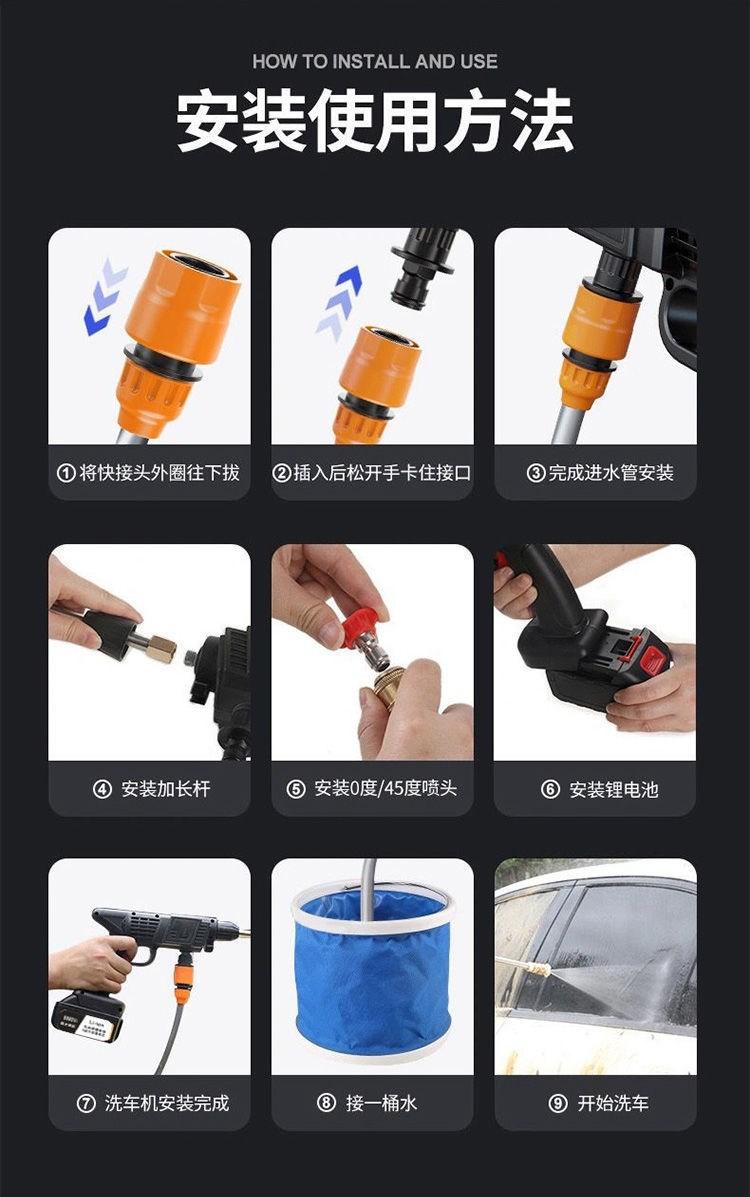 HOW TO INSTALL AND USE

安装使用方法

①将快接头外圈往下拔

②插入后松开手卡住接口

③完成进水管安装

④ 安装加长杆

⑤ 安装0度/45度喷头

⑥ 安装锂电池

⑦ 洗车机安装完成

⑧ 接一桶水

⑨ 开始洗车