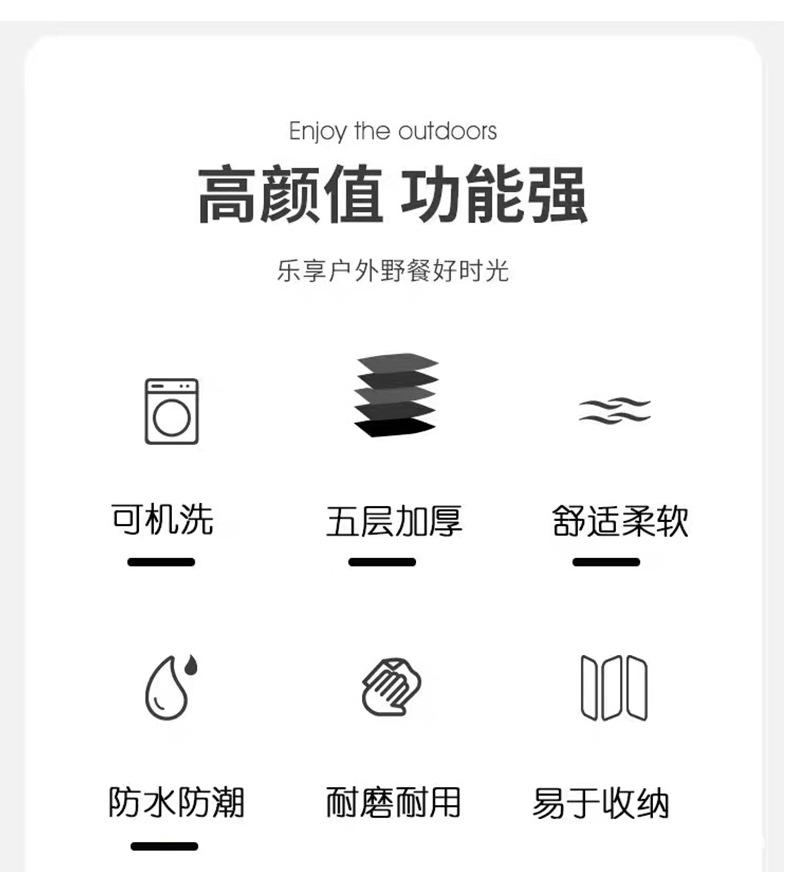 Enjoy the outdoors

高颜值 功能强

乐享户外野餐好时光

可机洗

五层加厚

舒适柔软

防水防潮

耐磨耐用

易于收纳