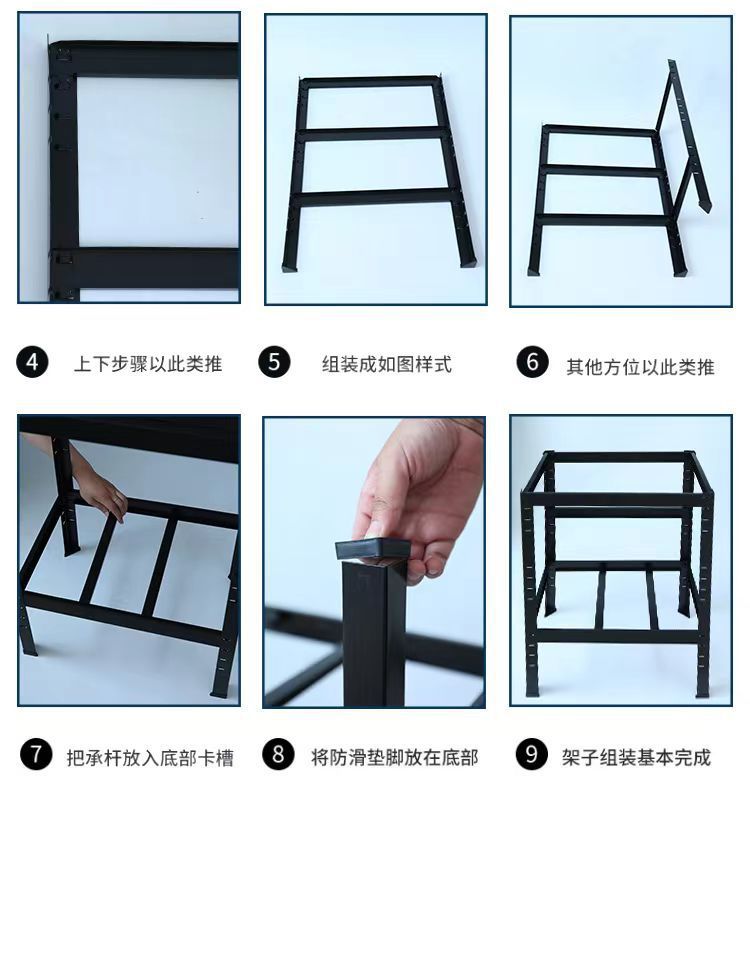 4 上下步骤以此类推

5 组装成如图样式

6 其他方位以此类推

7 把承杆放入底部卡槽

8 将防滑垫脚放在底部

9 架子组装基本完成