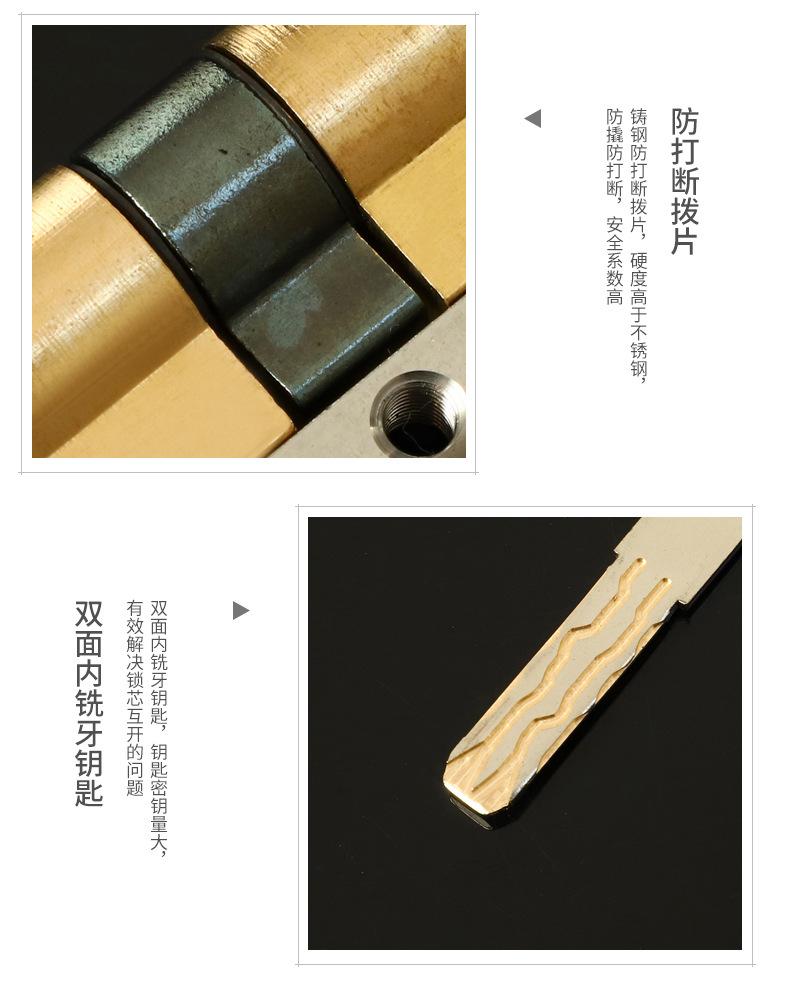 防打断拨片

铸钢防打断拨片，硬度高于不锈钢，防撬防打断，安全系数高

双面内铣牙钥匙

双面内铣牙钥匙，钥匙密钥量大，有效解决锁芯互开的问题