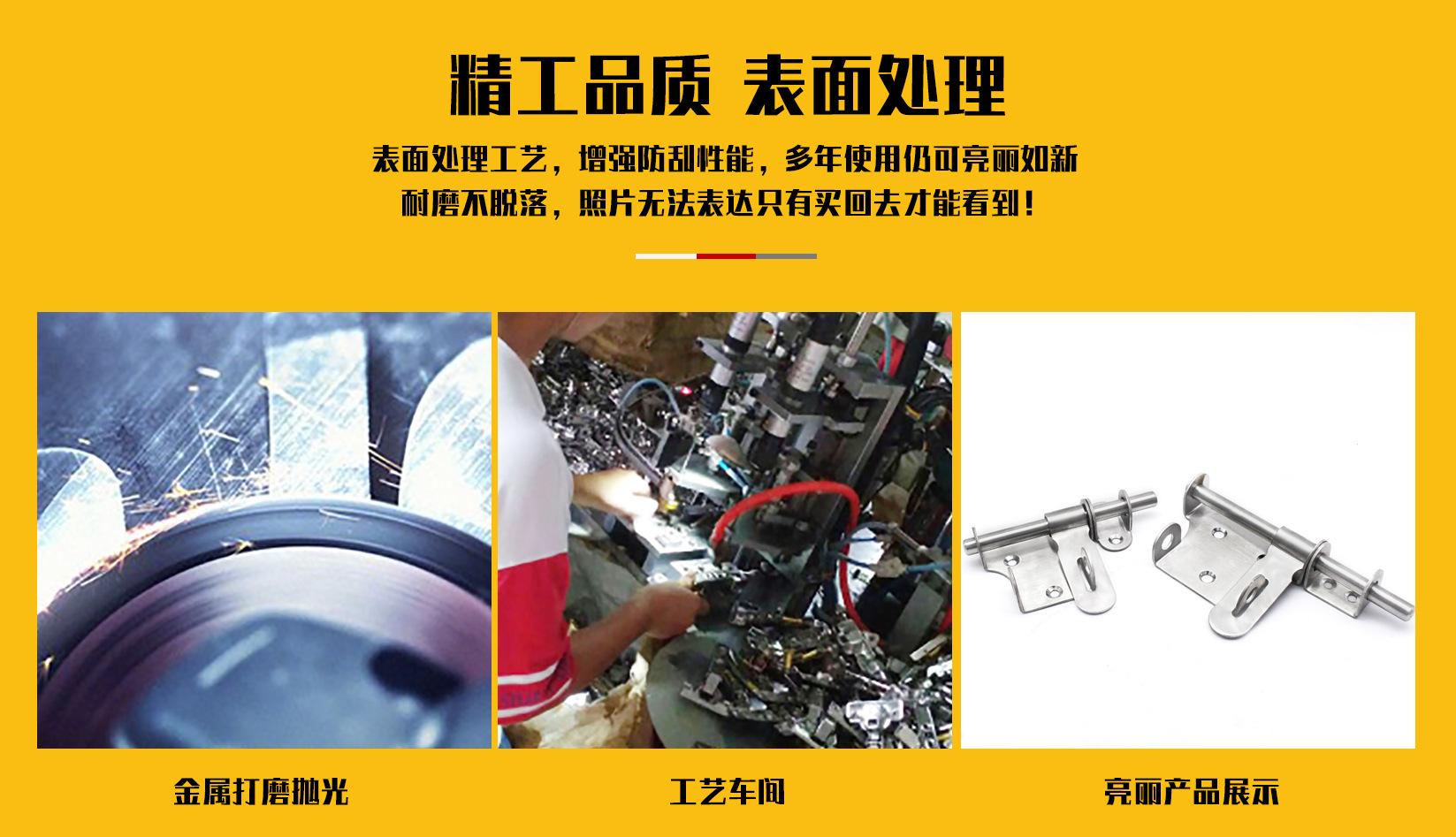 精工品质 表面处理

表面处理工艺，增强防刮性能，多年使用仍可亮丽如新
耐磨不脱落，照片无法表达只有买回去才能看到！

金属打磨抛光

工艺车间

亮丽产品展示