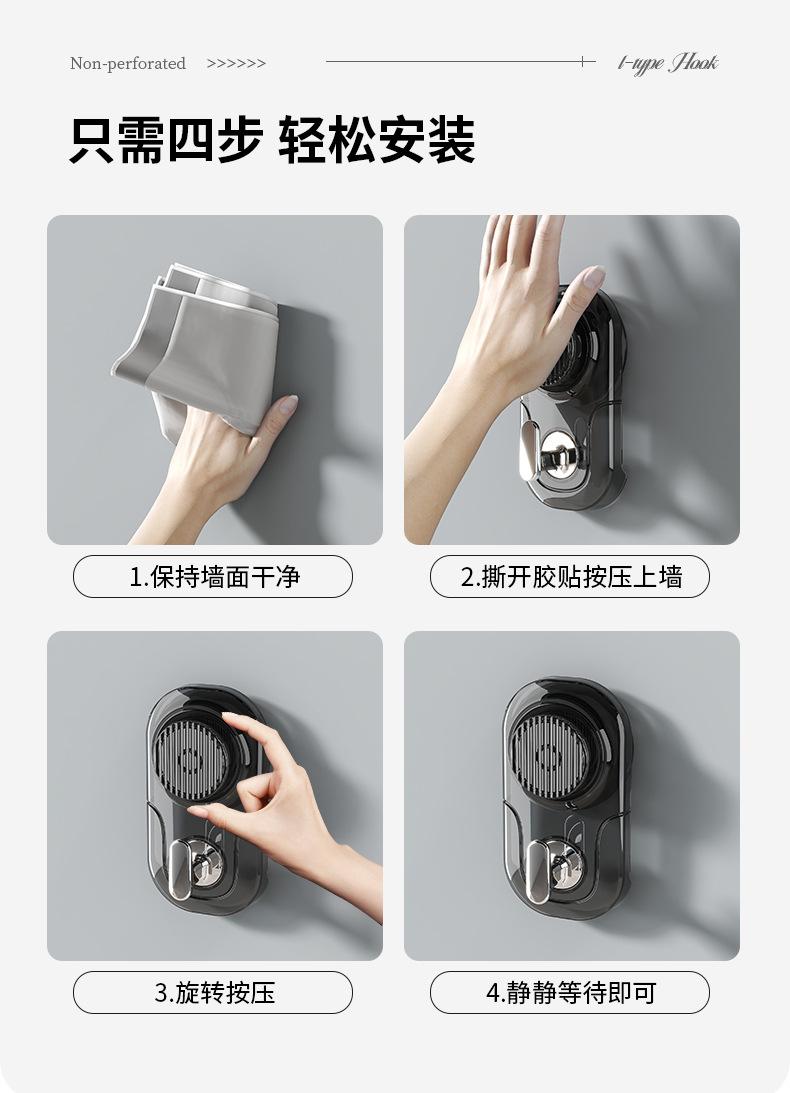 Non-perforated >>>>>>

t-type Hook

只需四步 轻松安装

1.保持墙面干净

2.撕开胶贴按压上墙

3.旋转按压

4.静静等待即可